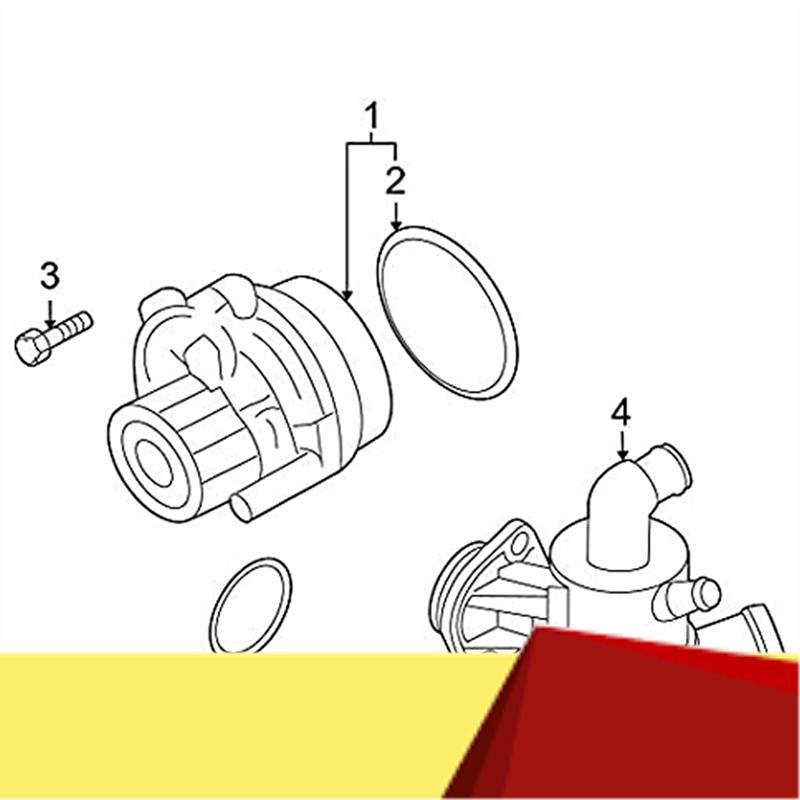 1
2
3
4