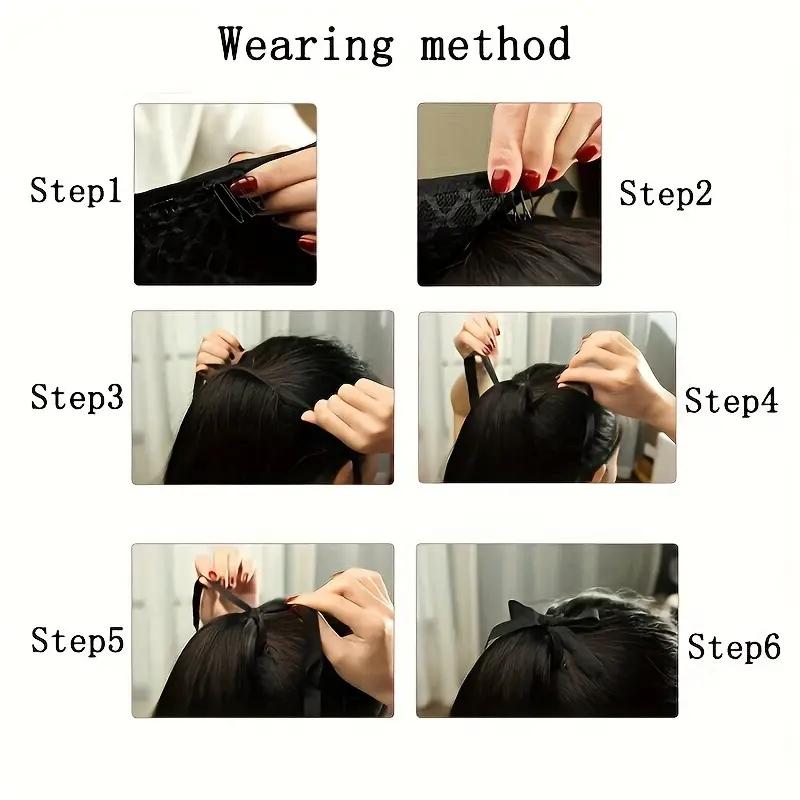 Wearing method

Step1

Step2

Step3

Step4

Step5

Step6