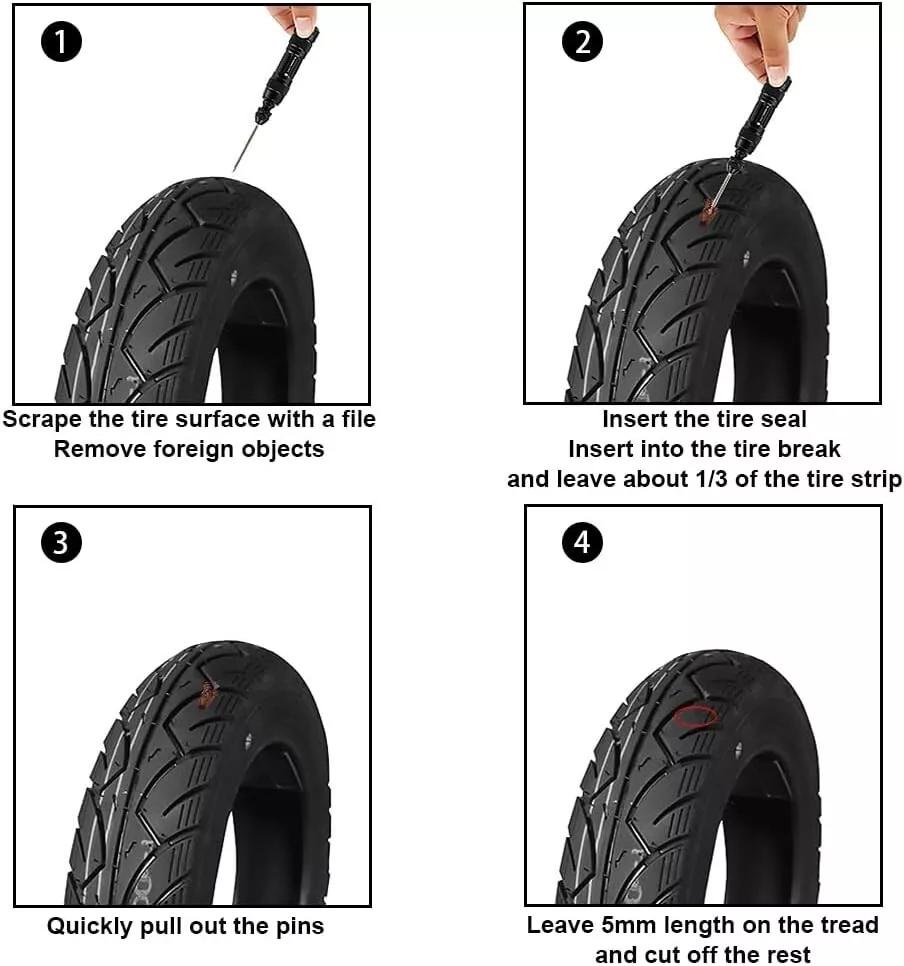 1

Scrape the tire surface with a file
Remove foreign objects

2

Insert the tire seal
Insert into the tire break
and leave about 1/3 of the tire strip

3

Quickly pull out the pins

4

Leave 5mm length on the tread
and cut off the rest