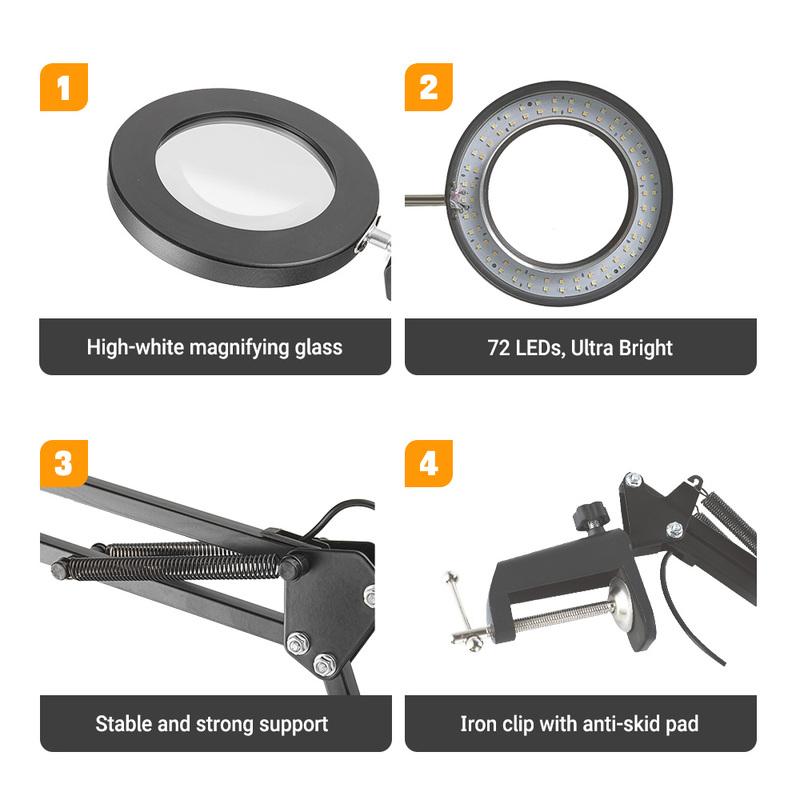 1

High-white magnifying glass

2

72 LEDs, Ultra Bright

3

Stable and strong support

4

Iron clip with anti-skid pad