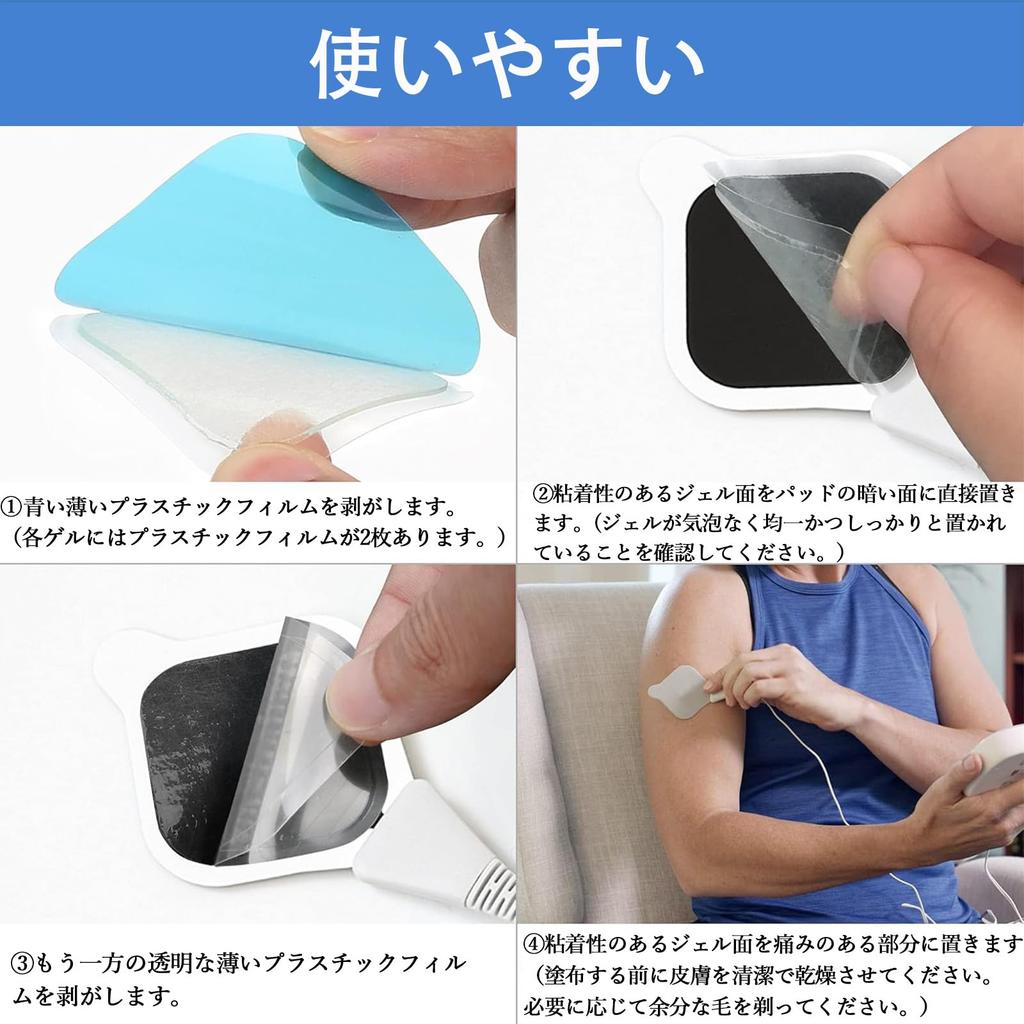 使いやすい

①青い薄いプラスチックフィルムを剥がします。（各ゲルにはプラスチックフィルムが2枚あります。）

②粘着性のあるジェル面をパッドの暗い面に直接置きます。（ジェルが気泡なく均一かつしっかりと置かれていることを確認してください。）

③もう一方の透明な薄いプラスチックフィルムを剥がします。

④粘着性のあるジェル面を痛みのある部分に置きます（塗布する前に皮膚を清潔で乾燥させてください。必要に応じて余分な毛を剃ってください。）