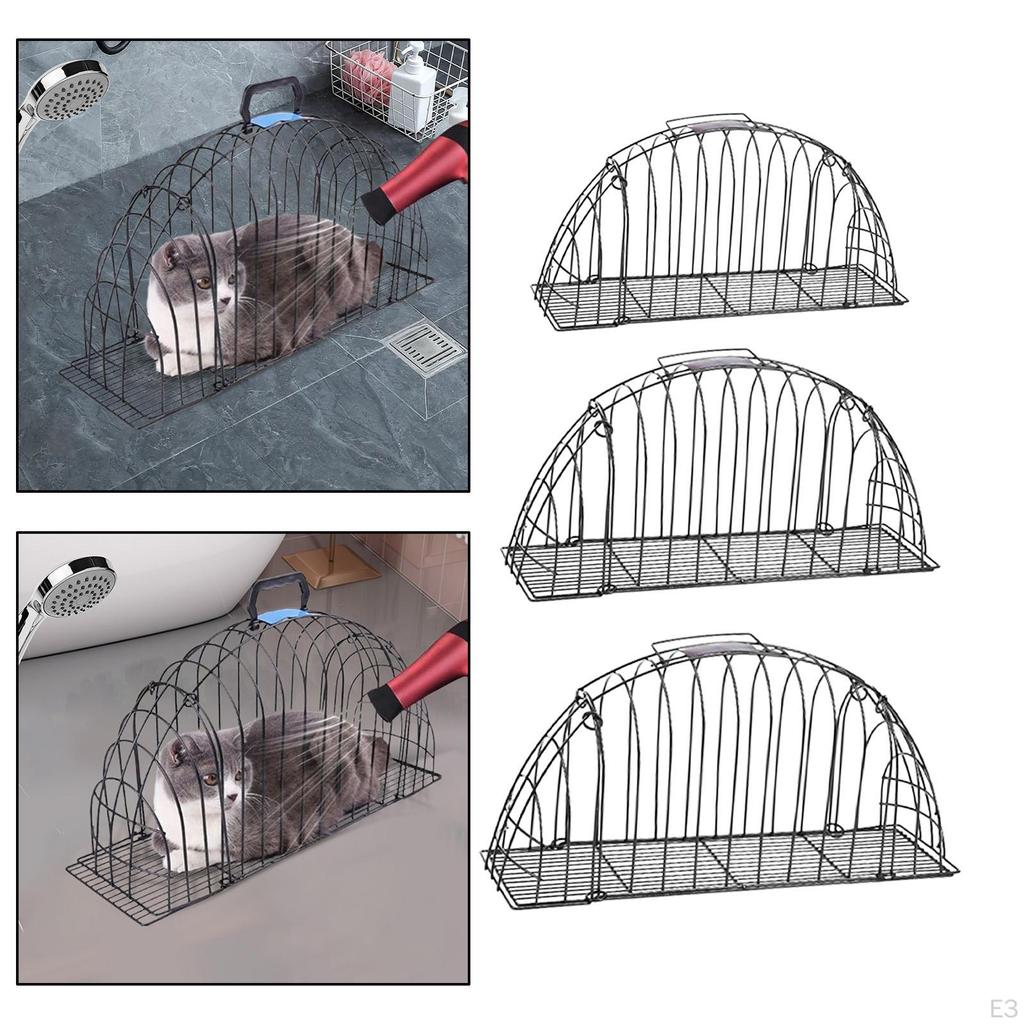 E3