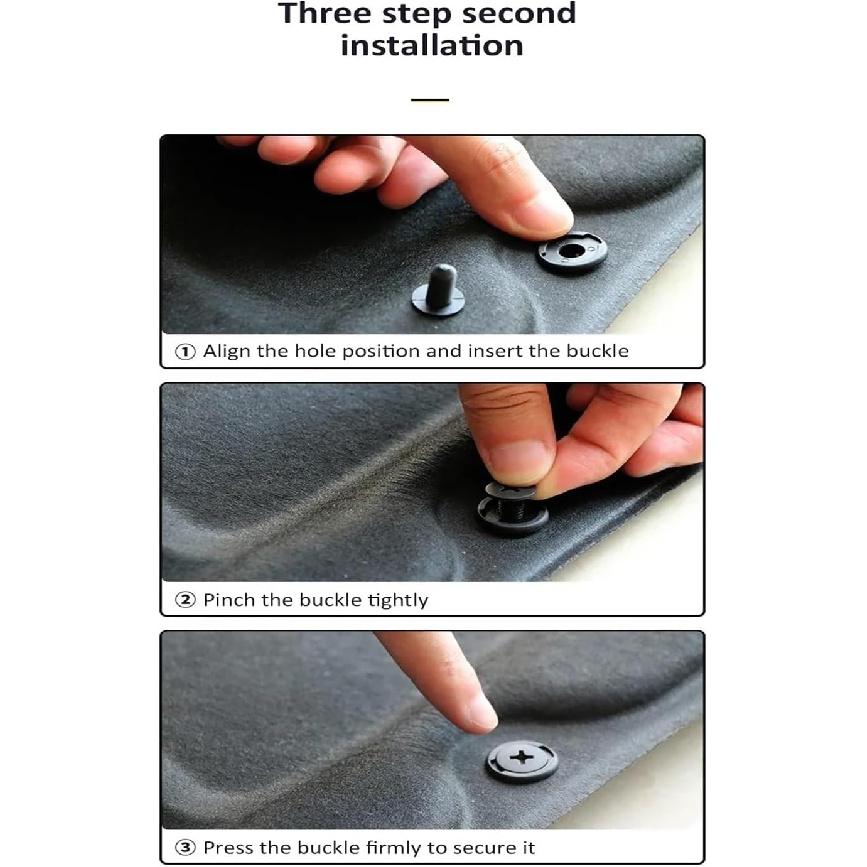 Three step second installation

① Align the hole position and insert the buckle

② Pinch the buckle tightly

③ Press the buckle firmly to secure it