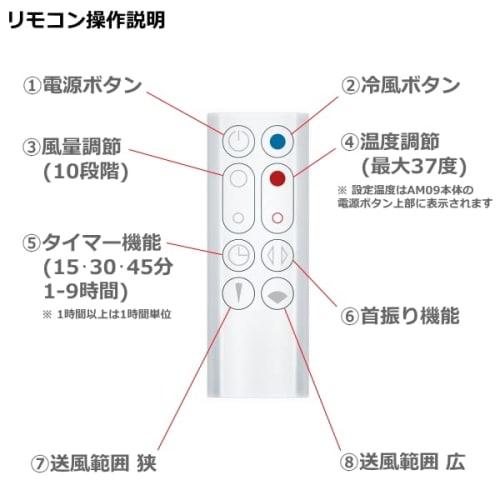 リモコン操作説明

①電源ボタン

②冷風ボタン

③風量調節
(10段階)

④温度調節
(最大37度)

※ 設定温度はAM09本体の電源ボタン上部に表示されます

⑤タイマー機能
(15·30·45分
1-9時間)

※ 1時間以上は1時間単位

⑥首振り機能

⑦送風範囲 狭

⑧送風範囲 広