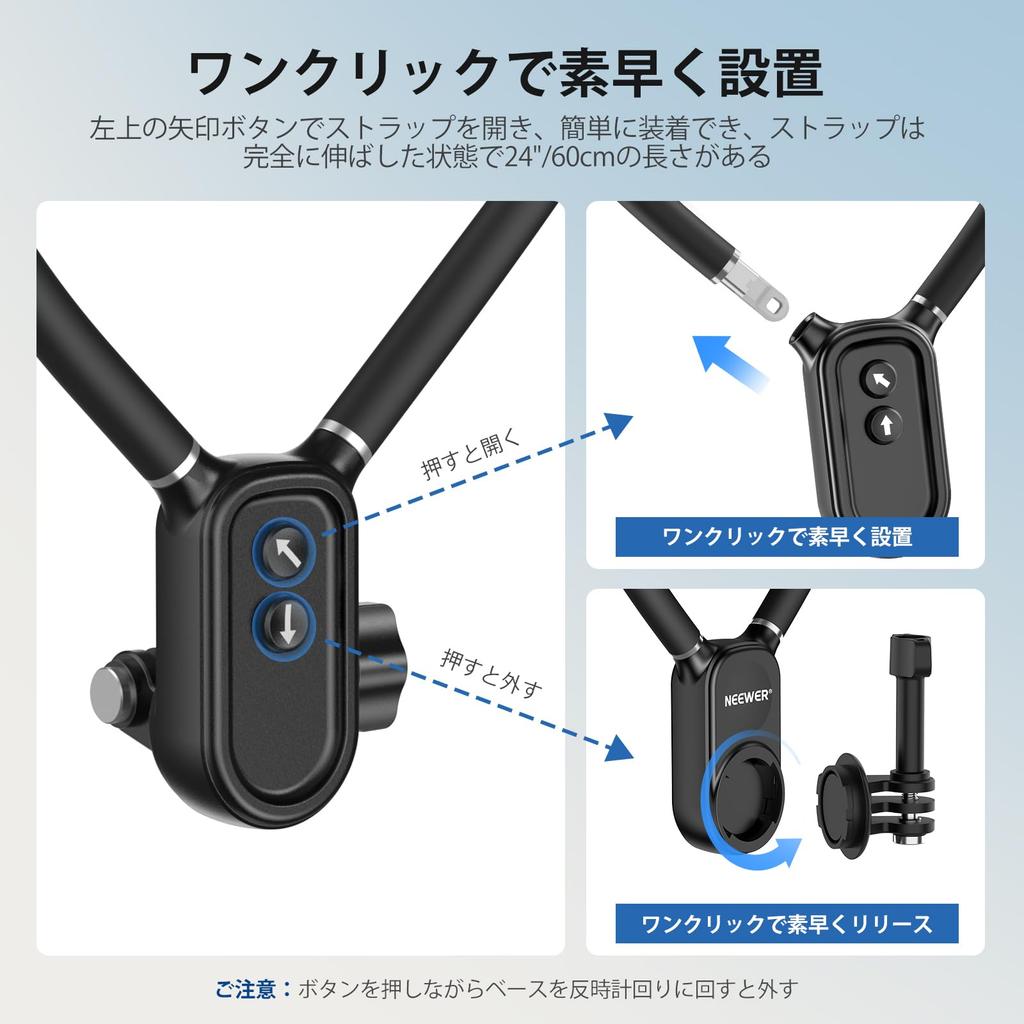 ワンクリックで素早く設置

左上の矢印ボタンでストラップを開き、簡単に装着でき、ストラップは完全に伸ばした状態で24"/60cmの長さがある

押すと開く

押すと外す

ワンクリックで素早く設置

NEEWER®

ワンクリックで素早くリリース

ご注意：ボタンを押しながらベースを反時計回りに回すと外す