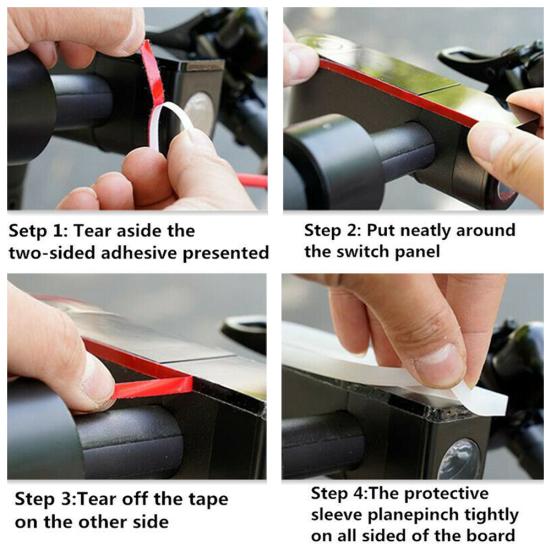 Setp 1: Tear aside the two-sided adhesive presented

Step 2: Put neatly around the switch panel

Step 3:Tear off the tape on the other side

Step 4:The protective sleeve planepinch tightly on all sided of the board