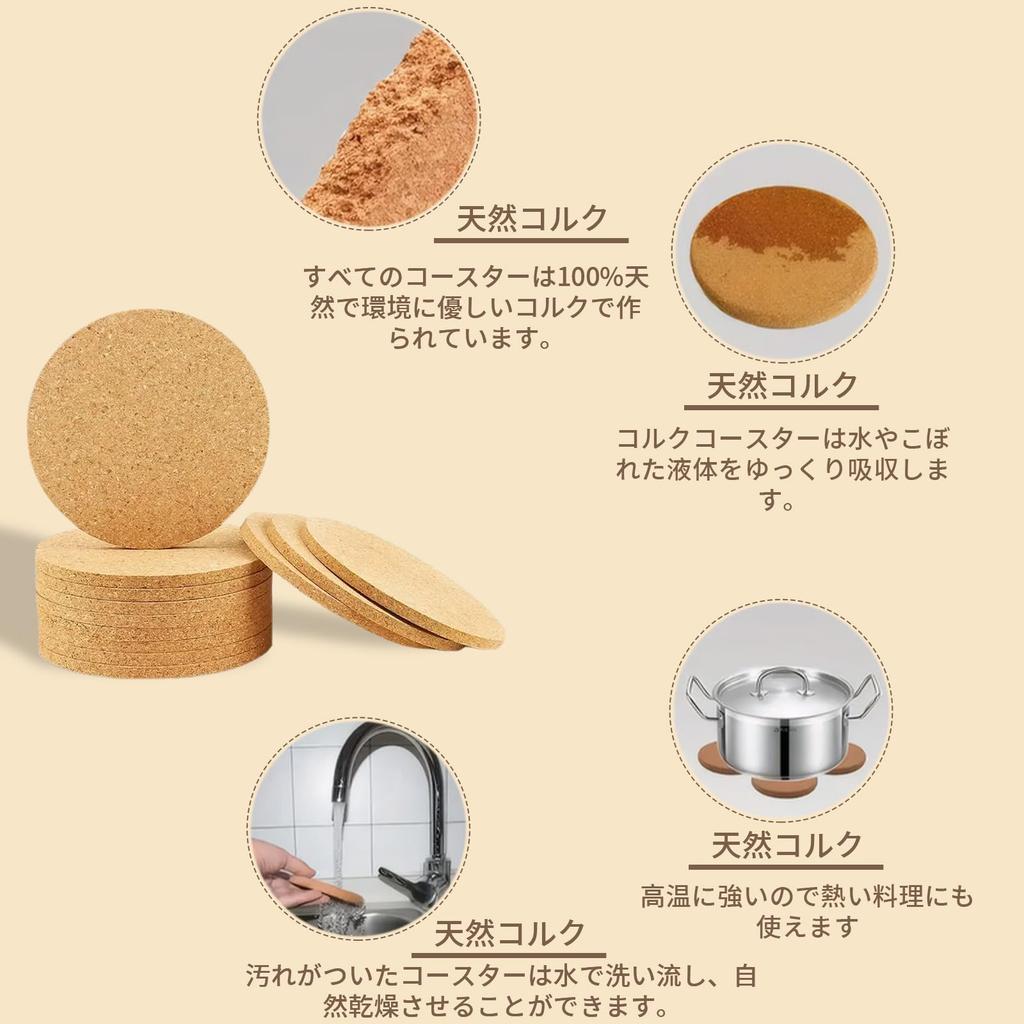 天然コルク

すべてのコースターは100%天然で環境に優しいコルクで作られています。

天然コルク

コルクコースターは水やこぼれた液体をゆっくり吸収します。

天然コルク

高温に強いので熱い料理にも使えます

天然コルク

汚れがついたコースターは水で洗い流し、自然乾燥させることができます。