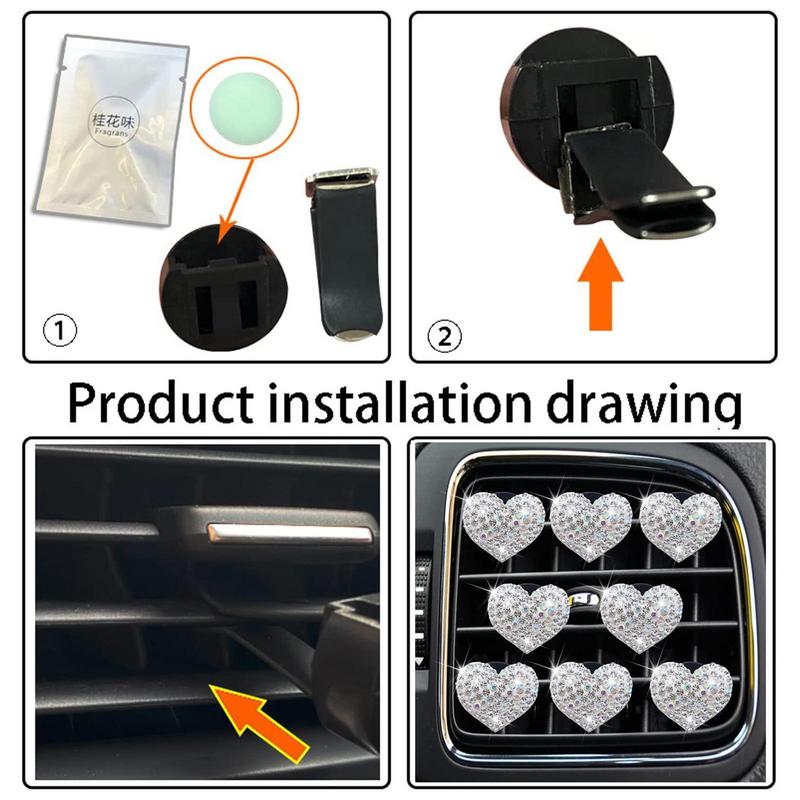 桂花味
Fragrans

①

②

Product installation drawing