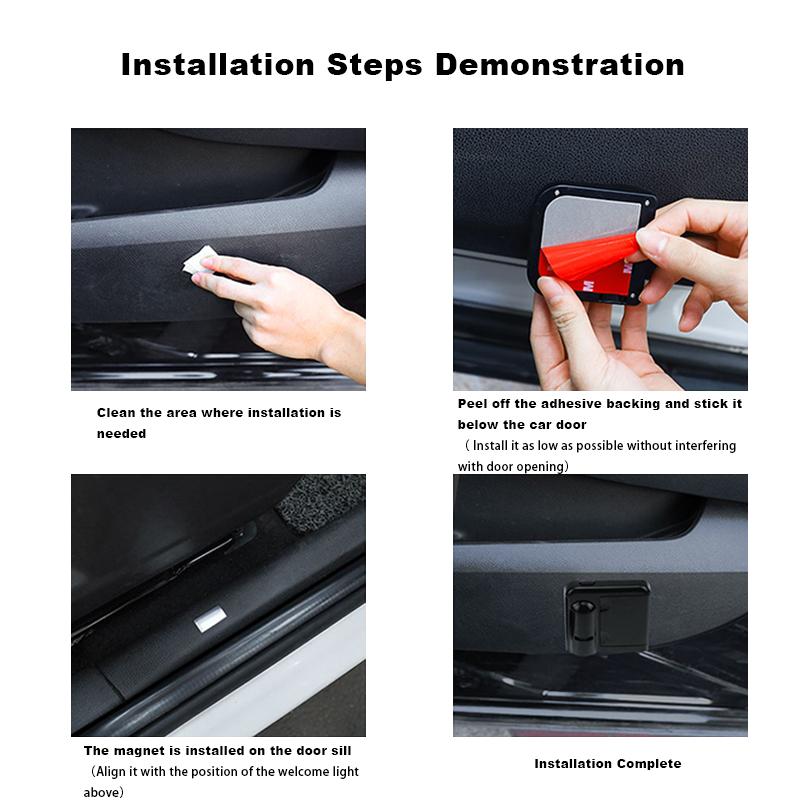 Installation Steps Demonstration

Clean the area where installation is needed

Peel off the adhesive backing and stick it below the car door
（Install it as low as possible without interfering with door opening）

The magnet is installed on the door sill
（Align it with the position of the welcome light above）

Installation Complete