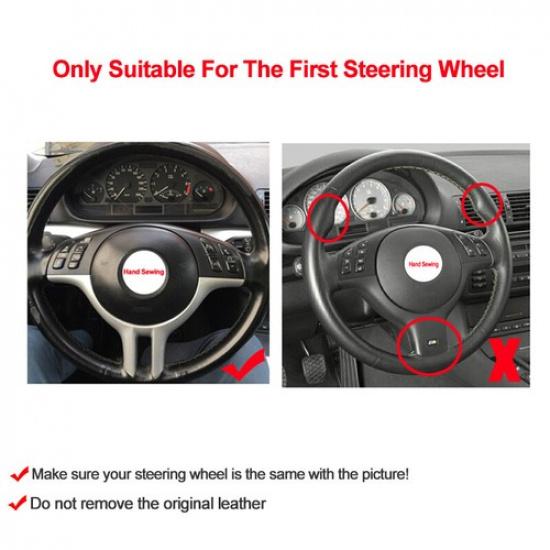 Only Suitable For The First Steering Wheel

Hand Sewing

Hand Sewing

Make sure your steering wheel is the same with the picture!

Do not remove the original leather