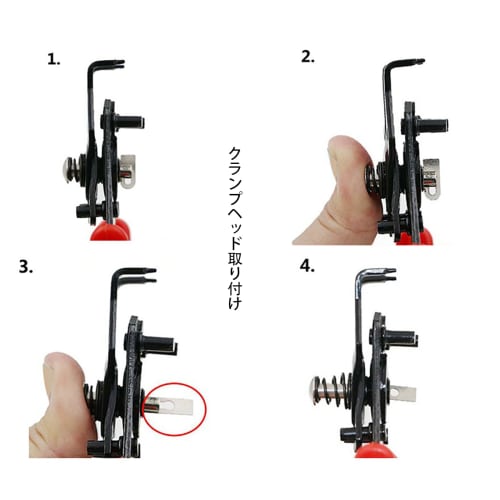 1.

2.

クランプヘッド取り付け

3.

4.