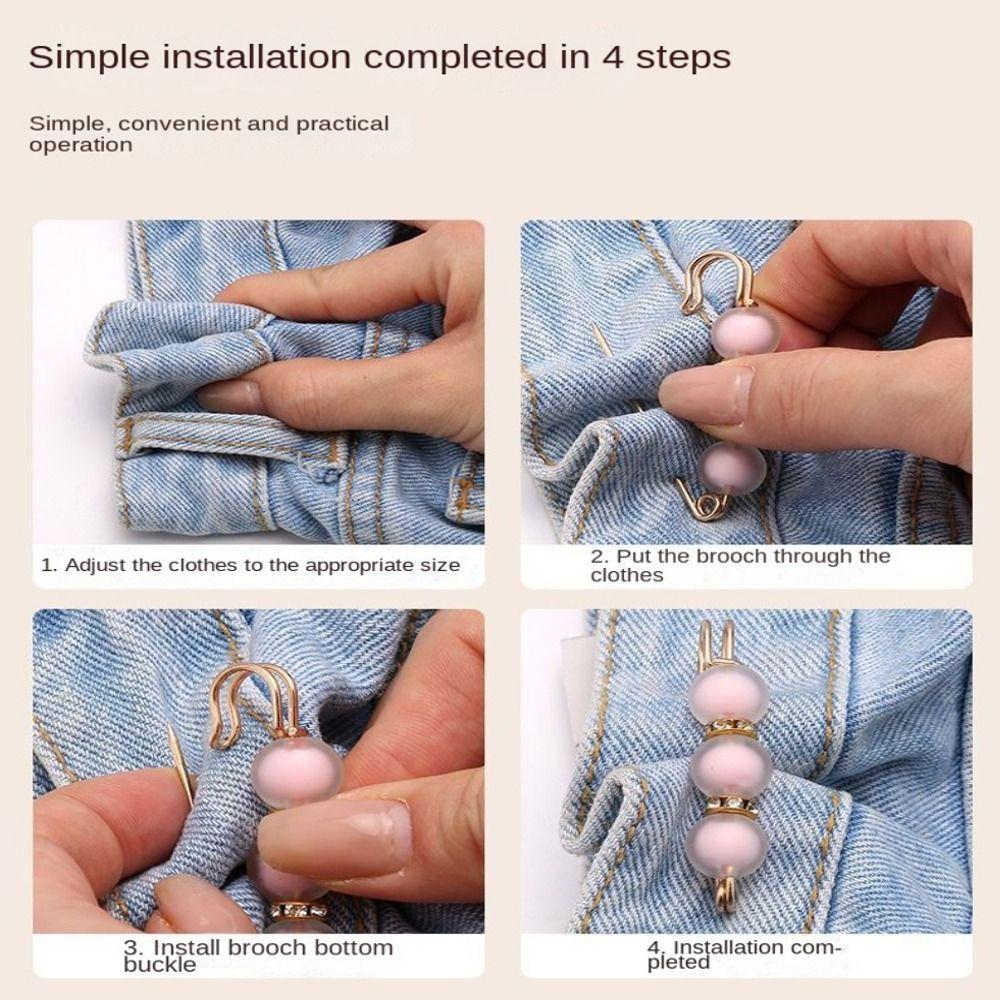 Simple installation completed in 4 steps

Simple, convenient and practical operation

1. Adjust the clothes to the appropriate size

2. Put the brooch through the clothes

3. Install brooch bottom buckle

4. Installation completed