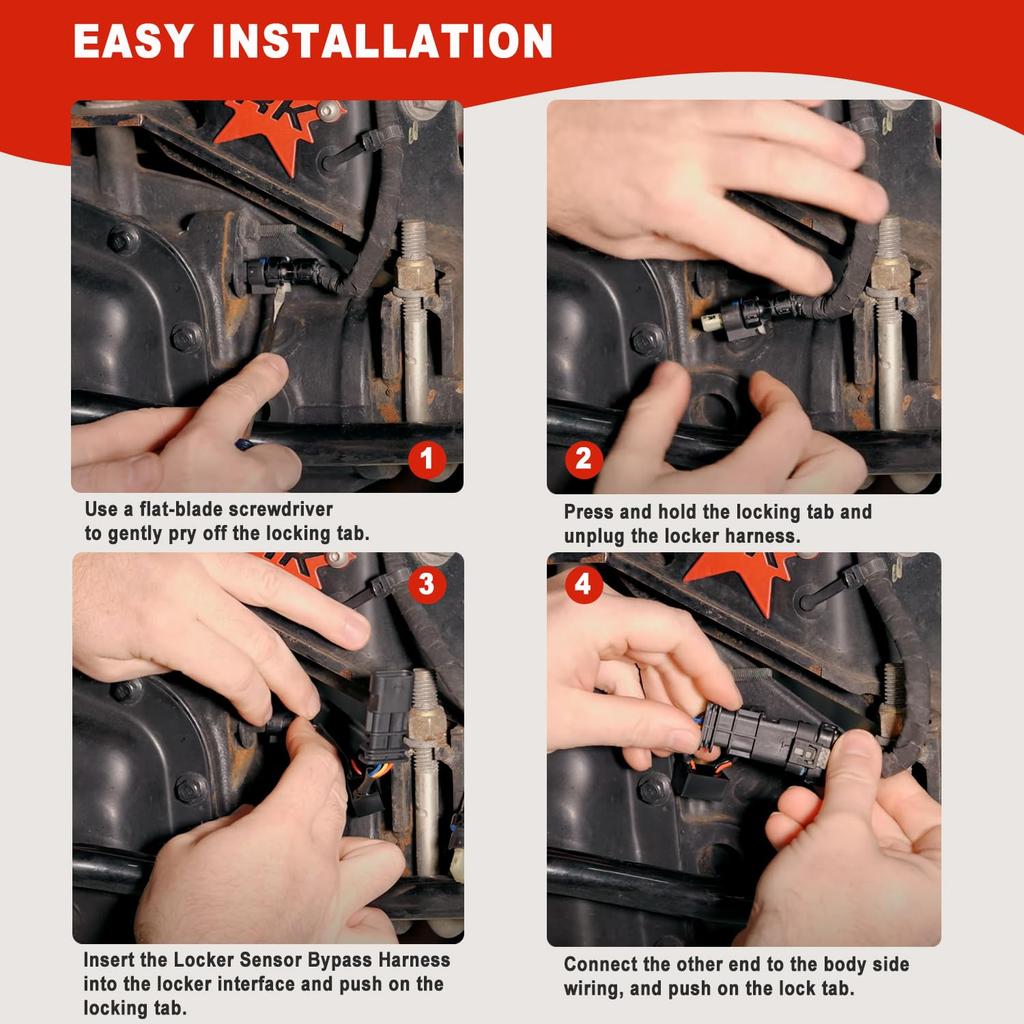 EASY INSTALLATION

1

Use a flat-blade screwdriver to gently pry off the locking tab.

2

Press and hold the locking tab and unplug the locker harness.

3

Insert the Locker Sensor Bypass Harness into the locker interface and push on the locking tab.

4

Connect the other end to the body side wiring, and push on the lock tab.