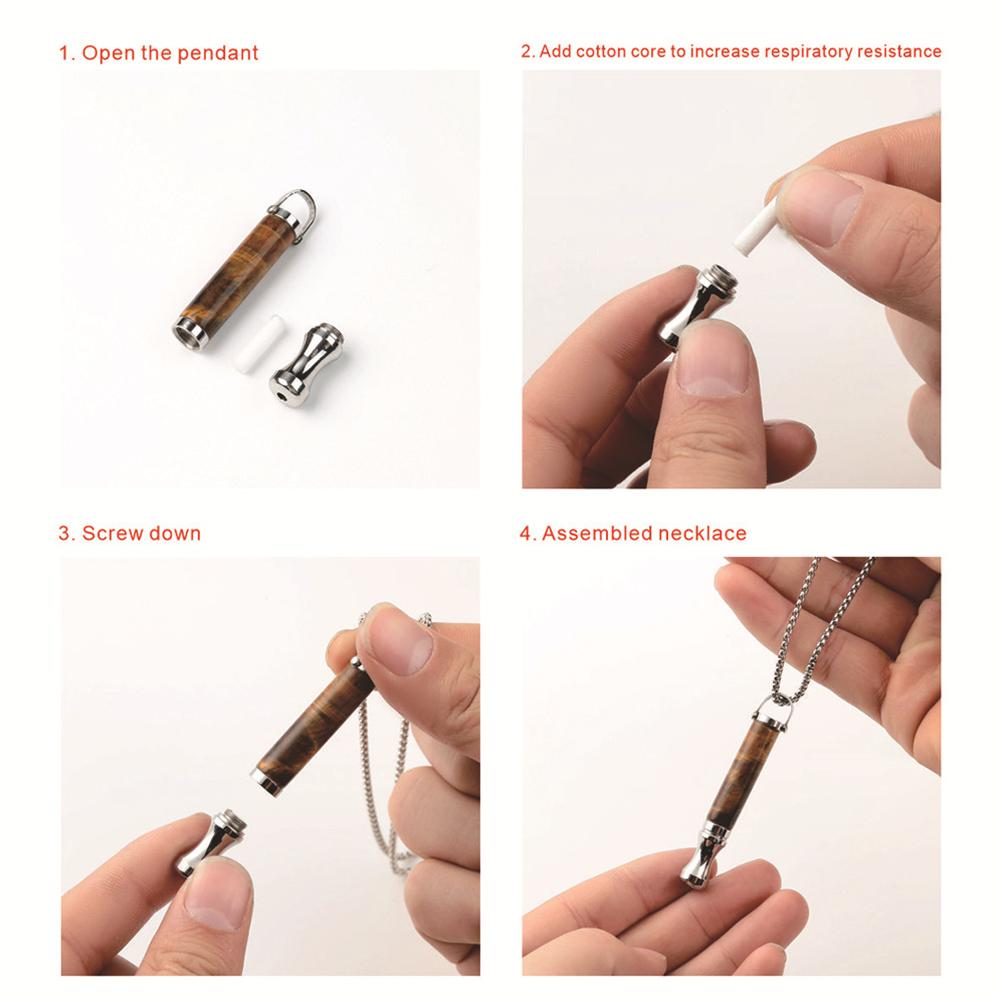 1. Open the pendant

2. Add cotton core to increase respiratory resistance

3. Screw down

4. Assembled necklace