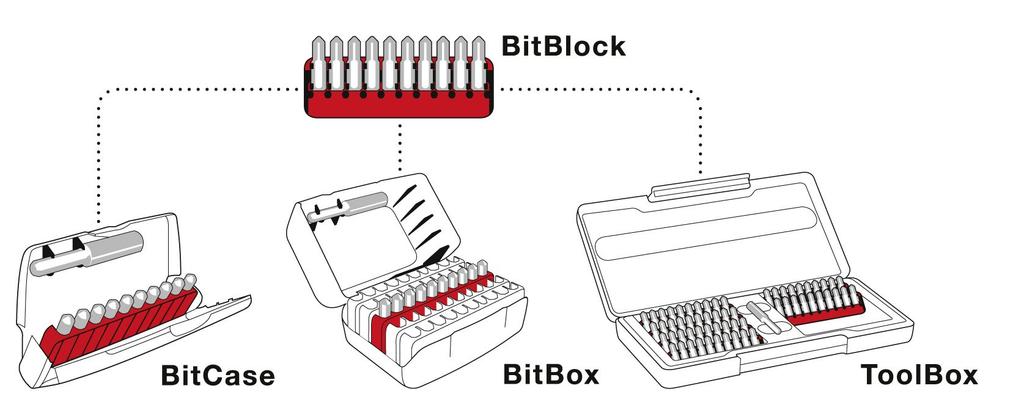 BitBlock

BitCase

BitBox

ToolBox