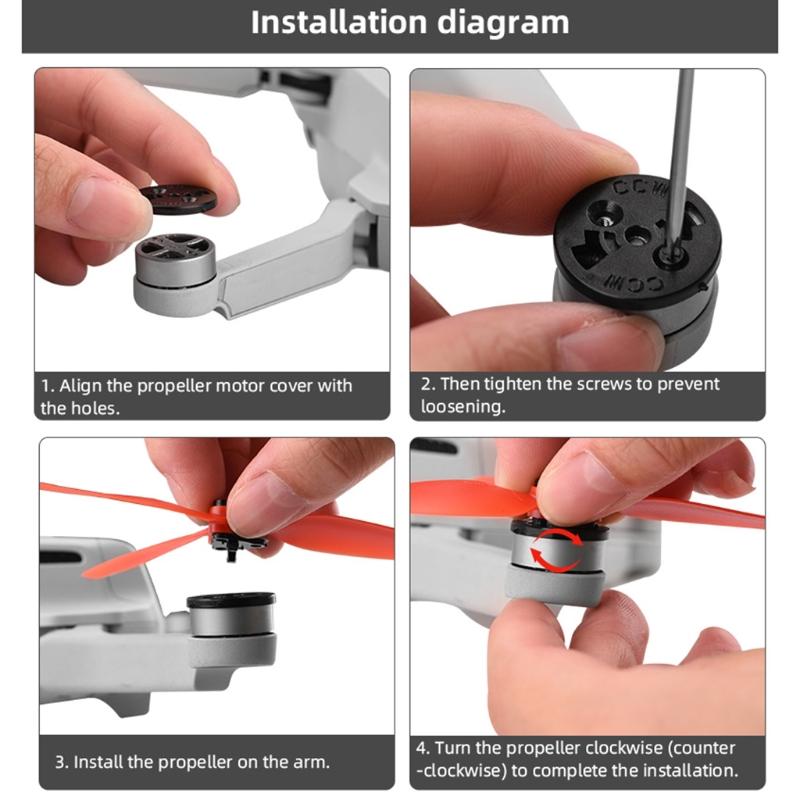 Installation diagram

CCW

CCW

1. Align the propeller motor cover with the holes.

2. Then tighten the screws to prevent loosening.

3. Install the propeller on the arm.

4. Turn the propeller clockwise (counter -clockwise) to complete the installation.