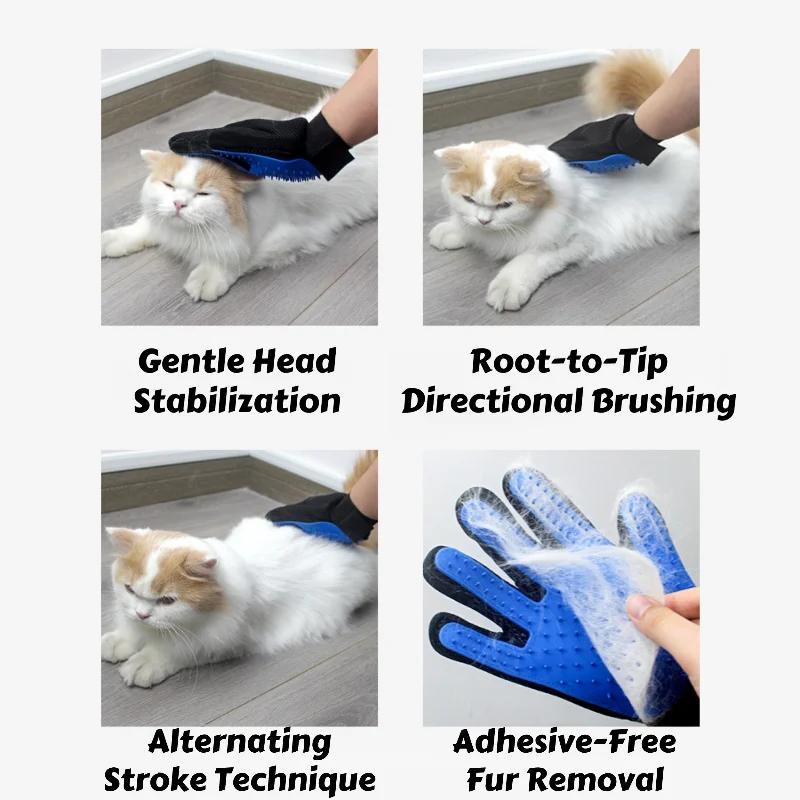 Gentle Head Stabilization

Root-to-Tip Directional Brushing

Alternating Stroke Technique

Adhesive-Free Fur Removal