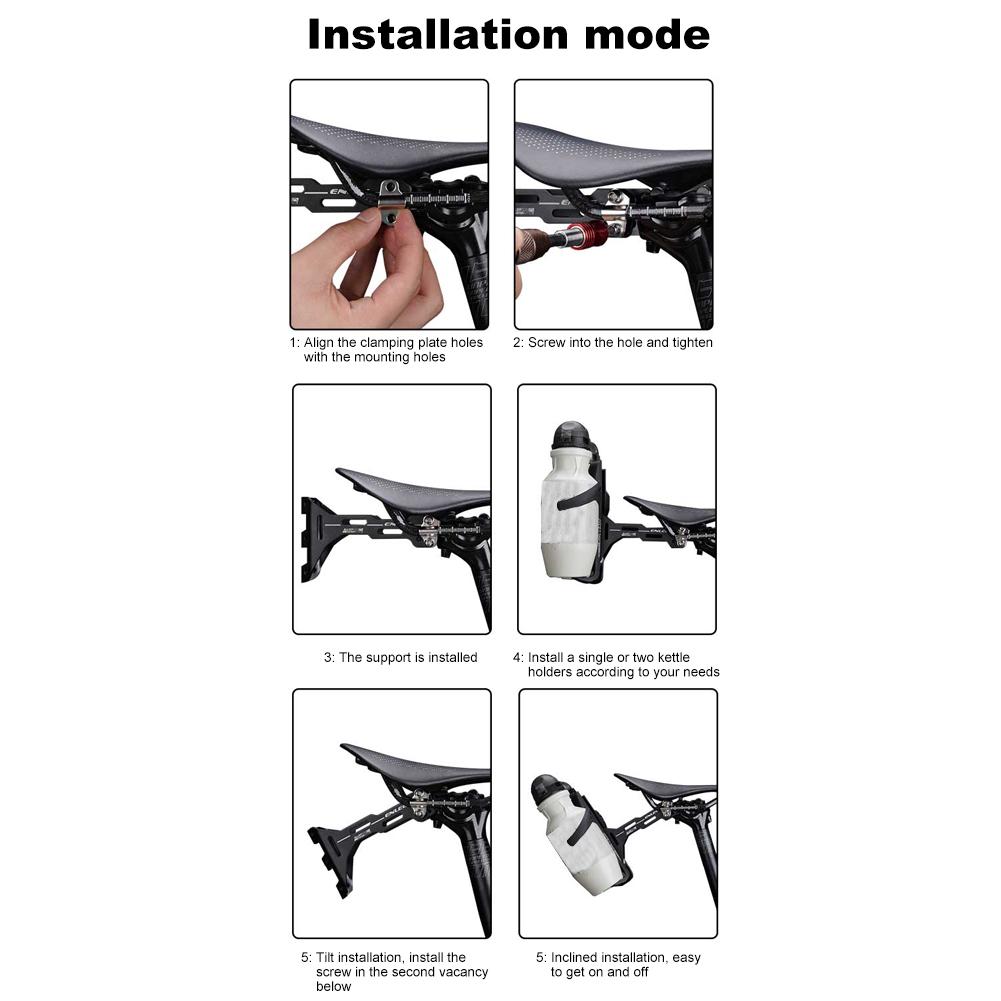 Installation mode

1: Align the clamping plate holes with the mounting holes

2: Screw into the hole and tighten

3: The support is installed

4: Install a single or two kettle holders according to your needs

5: Tilt installation, install the screw in the second vacancy below

5: Inclined installation, easy to get on and off