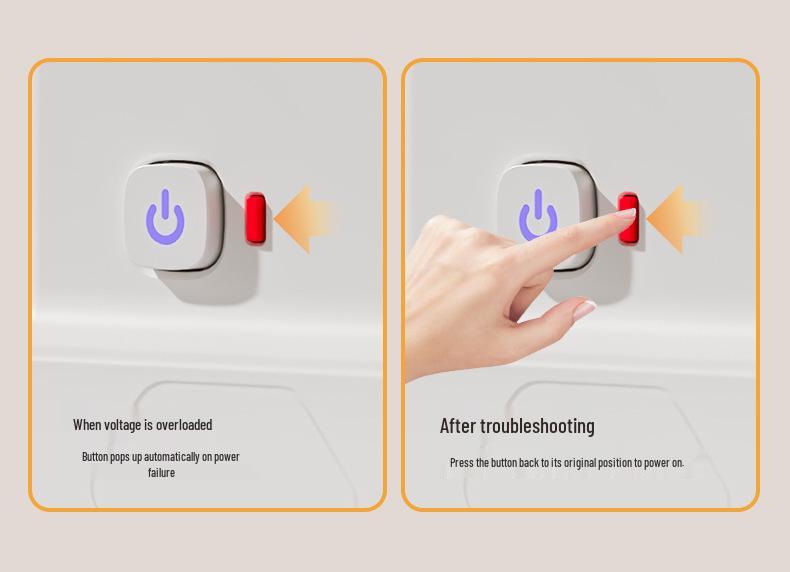 When voltage is overloaded

Button pops up automatically on power failure

After troubleshooting

Press the button back to its original position to power on.