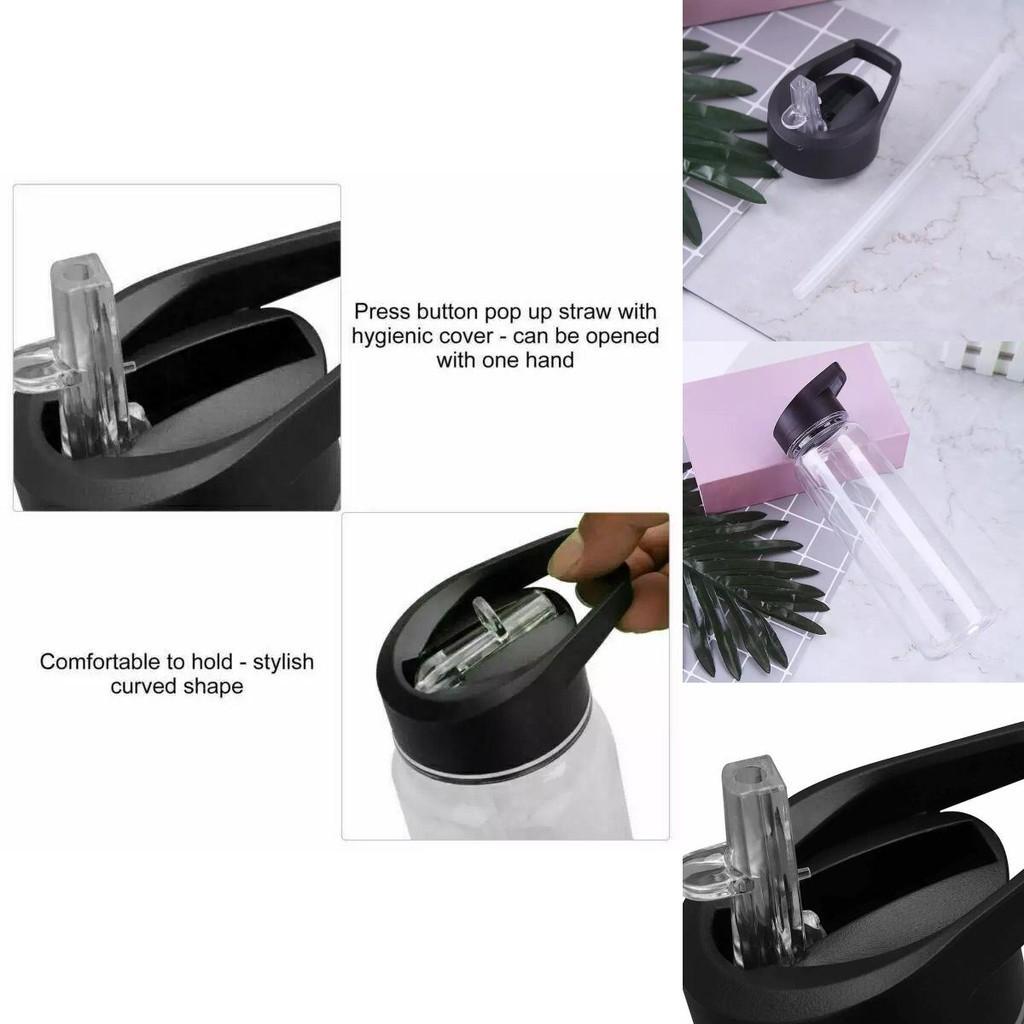 Press button pop up straw with hygienic cover - can be opened with one hand

Comfortable to hold - stylish curved shape