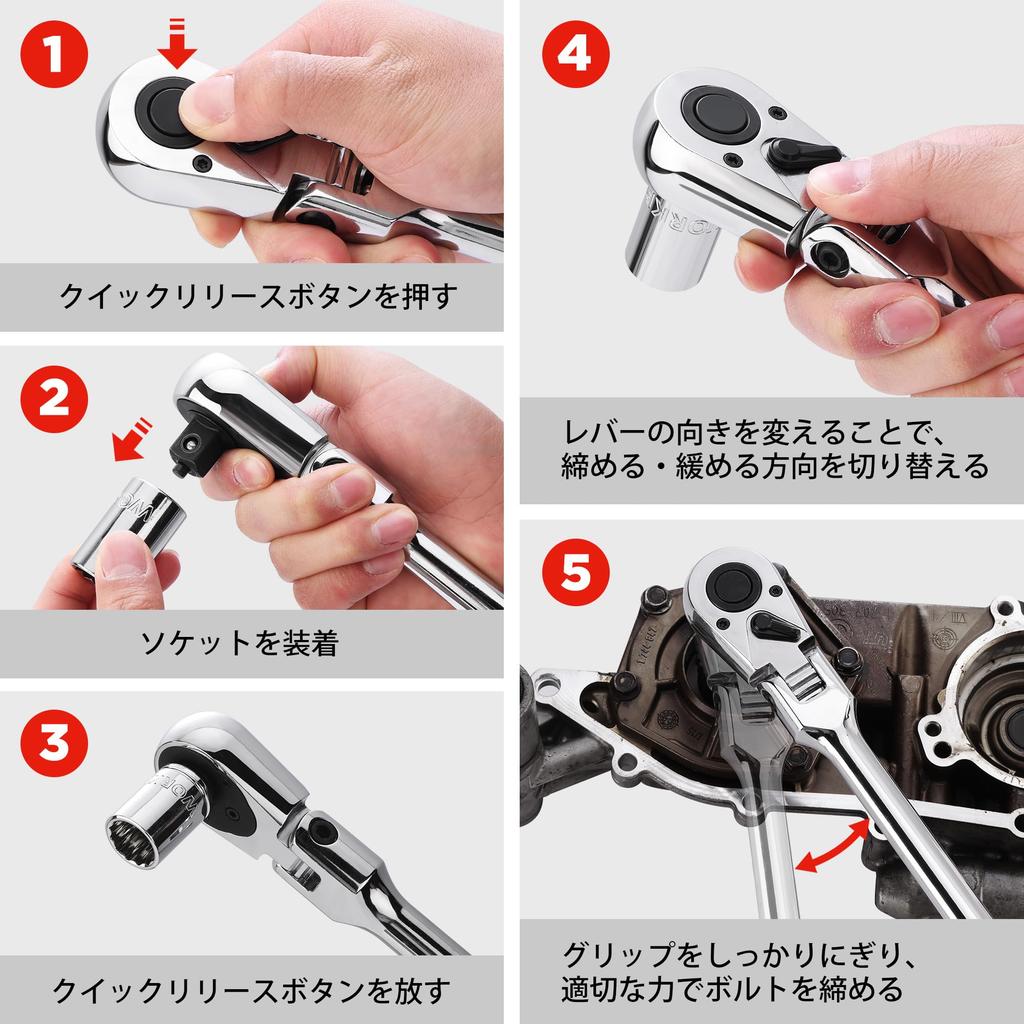 1

クイックリリースボタンを押す

2

ソケットを装着

3

クイックリリースボタンを放す

4

レバーの向きを変えることで、締める・緩める方向を切り替える

5

グリップをしっかりにぎり、適切な力でボルトを締める