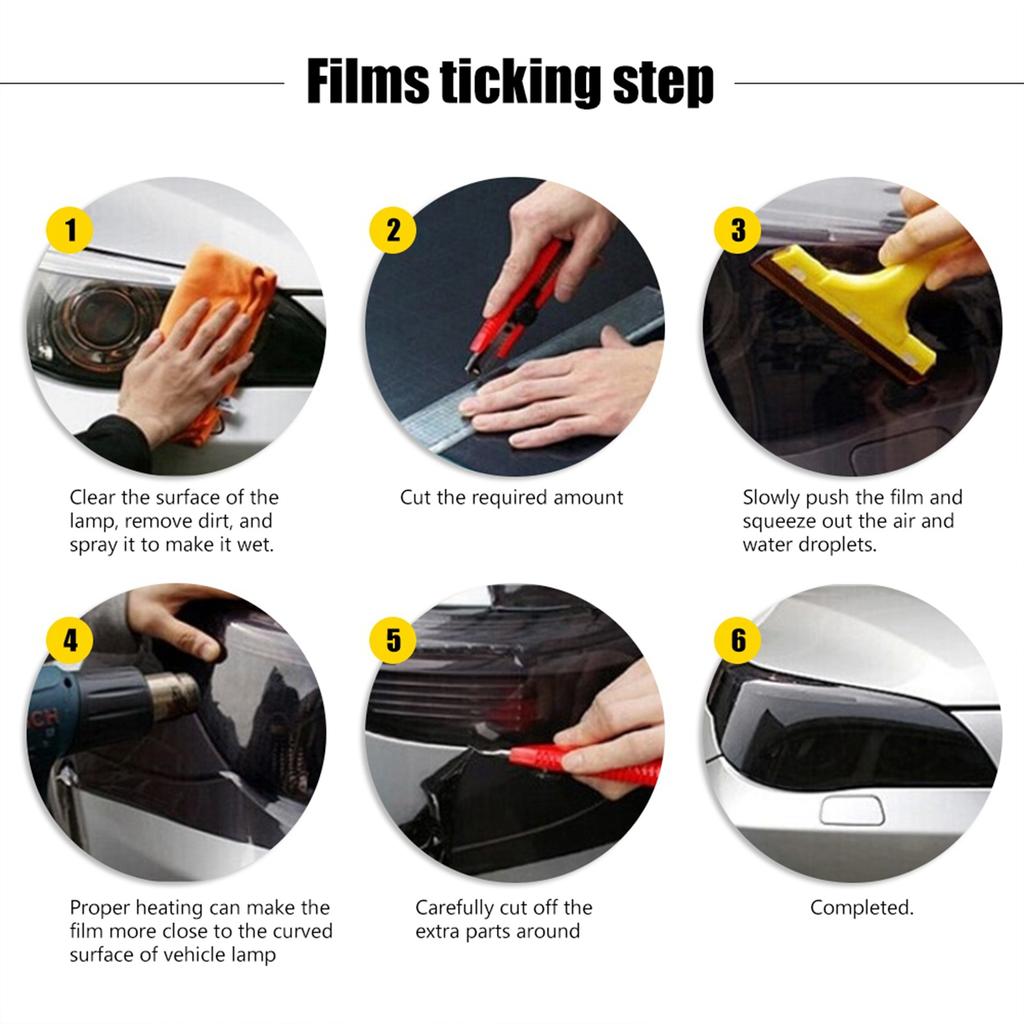 Films ticking step

1

Clear the surface of the lamp, remove dirt, and spray it to make it wet.

2

Cut the required amount

3

Slowly push the film and squeeze out the air and water droplets.

4

Proper heating can make the film more close to the curved surface of vehicle lamp

5

Carefully cut off the extra parts around

6

Completed.