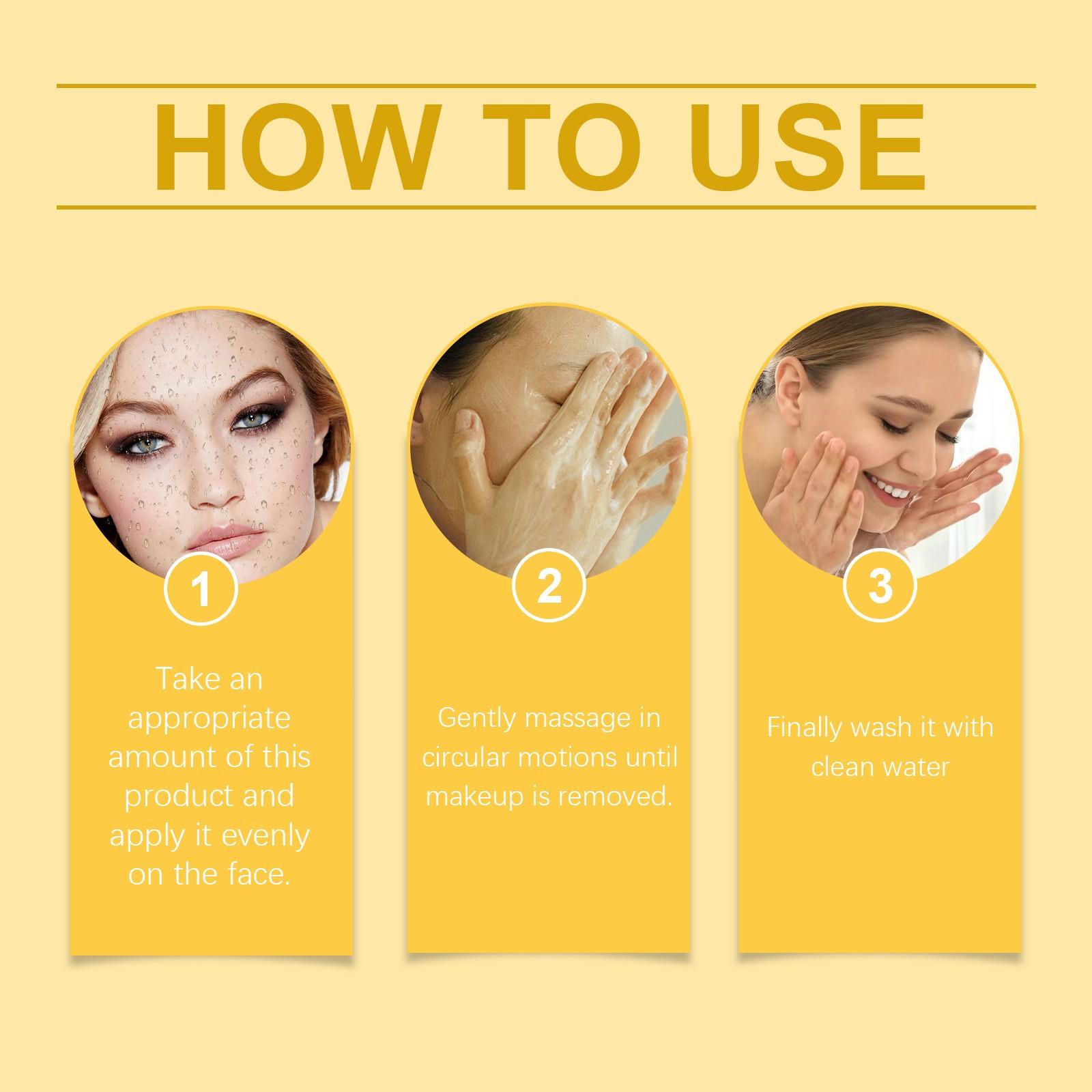 HOW TO USE

1

Take an appropriate amount of this product and apply it evenly on the face.

2

Gently massage in circular motions until makeup is removed.

3

Finally wash it with clean water