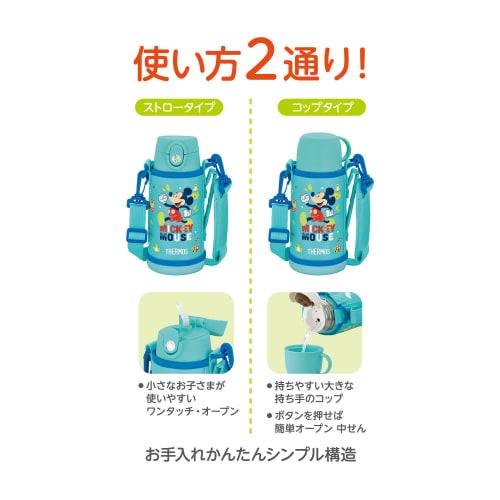 使い方2通り!

ストロータイプ

MICKEY MOUSE
THERMOS

● 小さなお子さまが使いやすいワンタッチ・オープン

コップタイプ

MICKEY MOUSE
THERMOS

● 持ちやすい大きな持ち手のコップ

● ボタンを押せば簡単オープン 中せん

お手入れかんたんシンプル構造