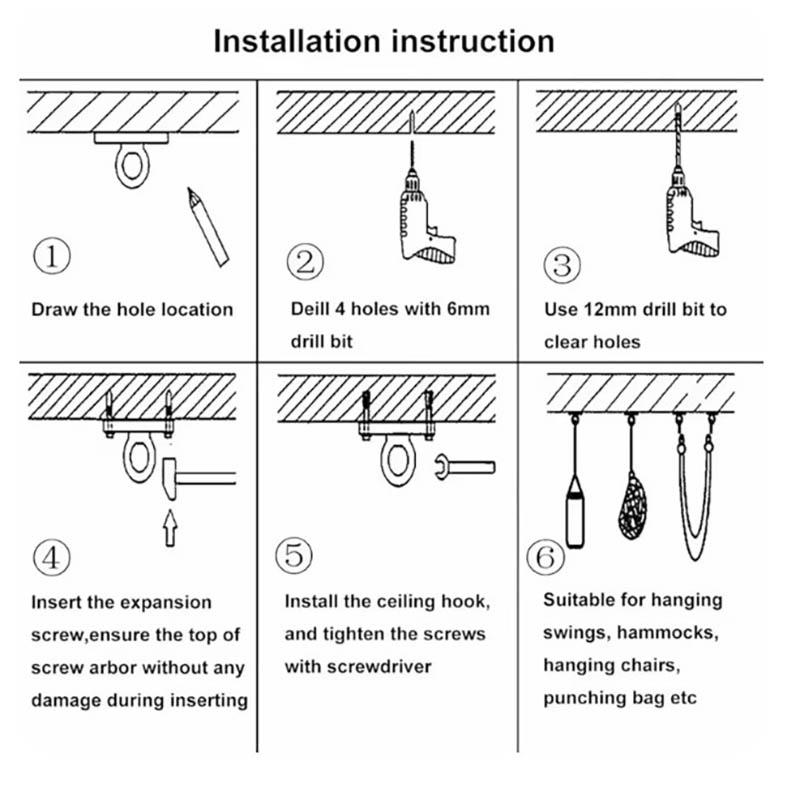 Installation instruction

①

Draw the hole location

②

Deill 4 holes with 6mm drill bit

③

Use 12mm drill bit to clear holes

④

Insert the expansion screw,ensure the top of screw arbor without any damage during inserting

⑤

Install the ceiling hook, and tighten the screws with screwdriver

⑥

Suitable for hanging swings, hammocks, hanging chairs, punching bag etc