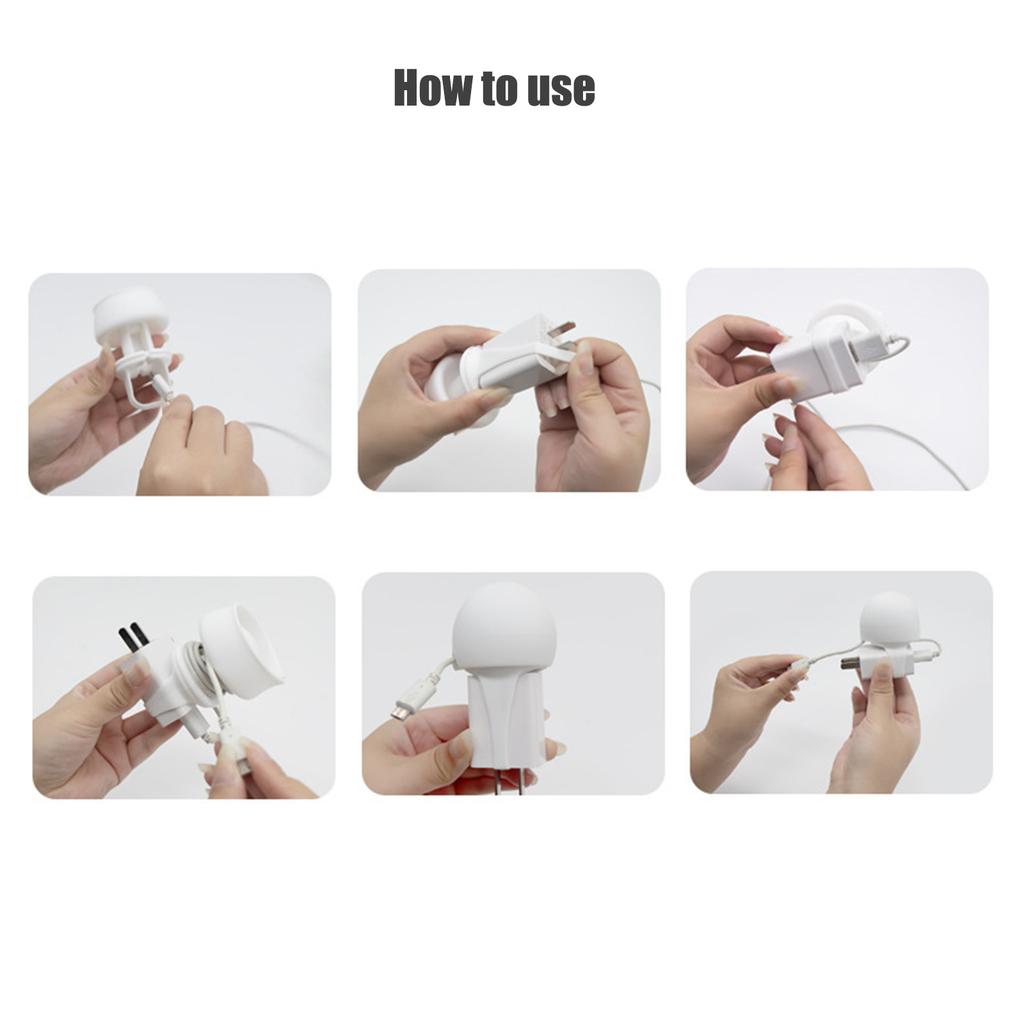 How to use