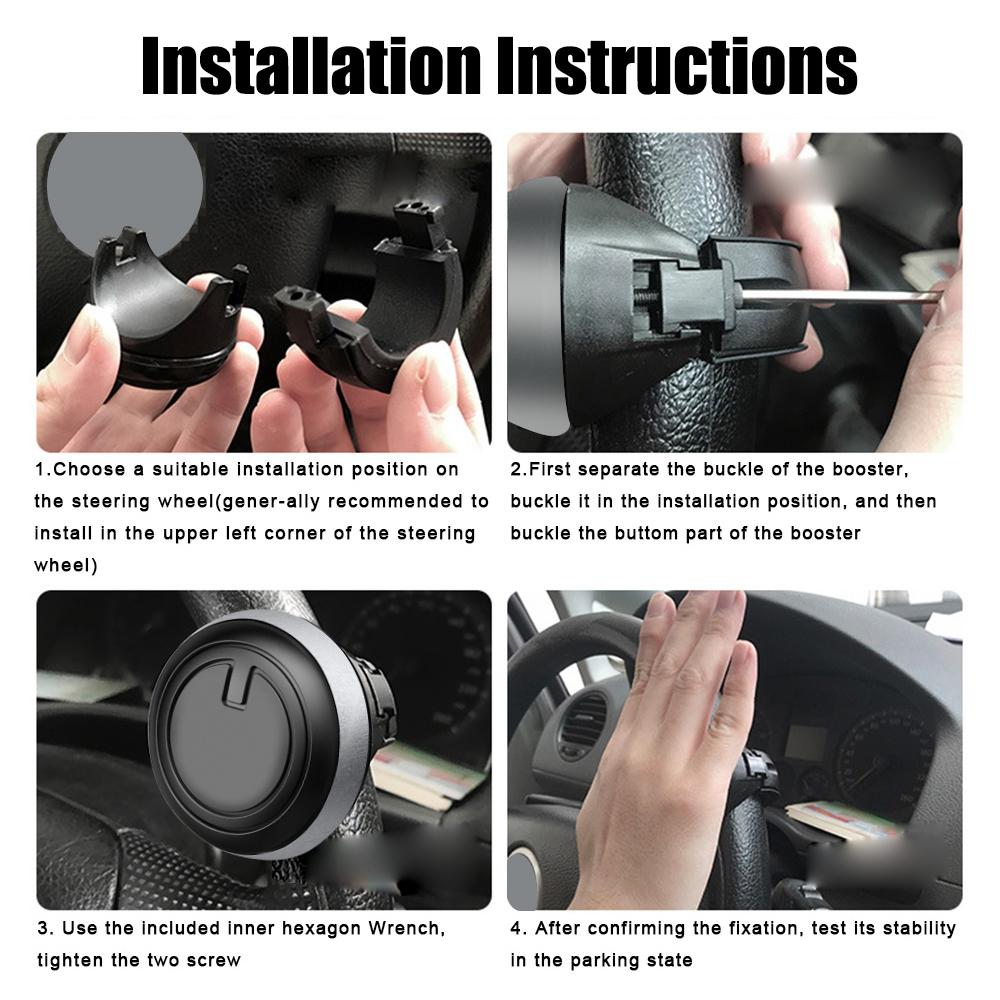 Installation Instructions

1.Choose a suitable installation position on the steering wheel(gener-ally recommended to install in the upper left corner of the steering wheel)

2.First separate the buckle of the booster, buckle it in the installation position, and then buckle the buttom part of the booster

3. Use the included inner hexagon Wrench, tighten the two screw

4. After confirming the fixation, test its stability in the parking state