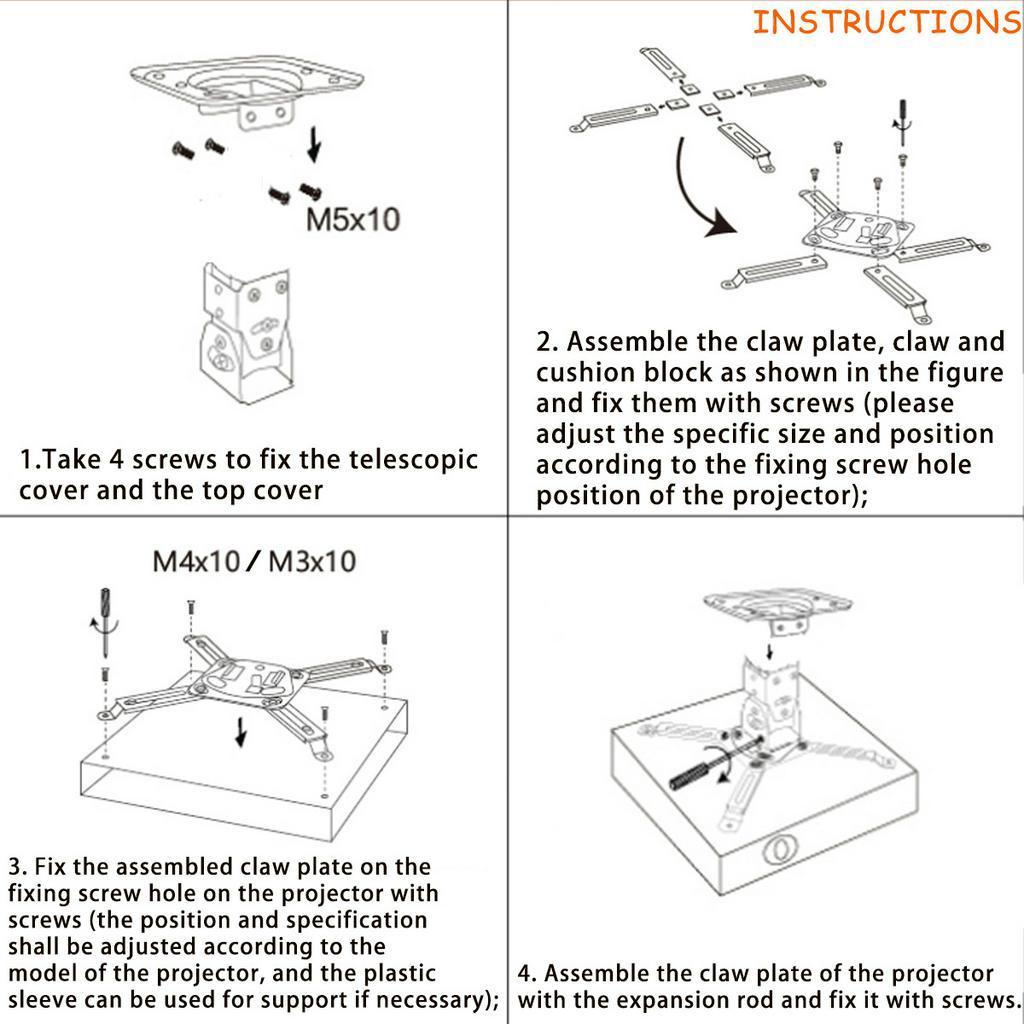 INSTRUCTIONS

M5x10

1.Take 4 screws to fix the telescopic cover and the top cover

2. Assemble the claw plate, claw and cushion block as shown in the figure and fix them with screws (please adjust the specific size and position according to the fixing screw hole position of the projector);

M4x10 / M3x10

3. Fix the assembled claw plate on the fixing screw hole on the projector with screws (the position and specification shall be adjusted according to the model of the projector, and the plastic sleeve can be used for support if necessary);

4. Assemble the claw plate of the projector with the expansion rod and fix it with screws.