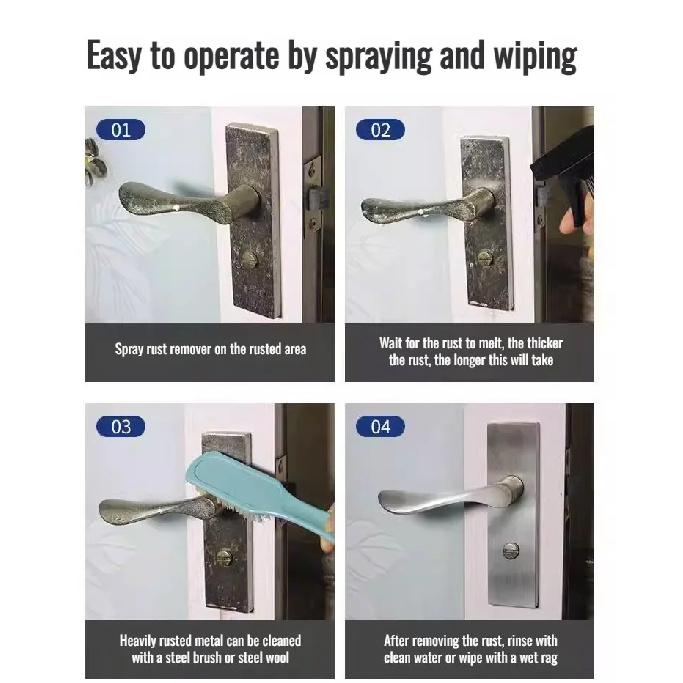 Easy to operate by spraying and wiping

01

Spray rust remover on the rusted area

02

Wait for the rust to melt, the thicker the rust, the longer this will take

03

Heavily rusted metal can be cleaned with a steel brush or steel wool

04

After removing the rust, rinse with clean water or wipe with a wet rag