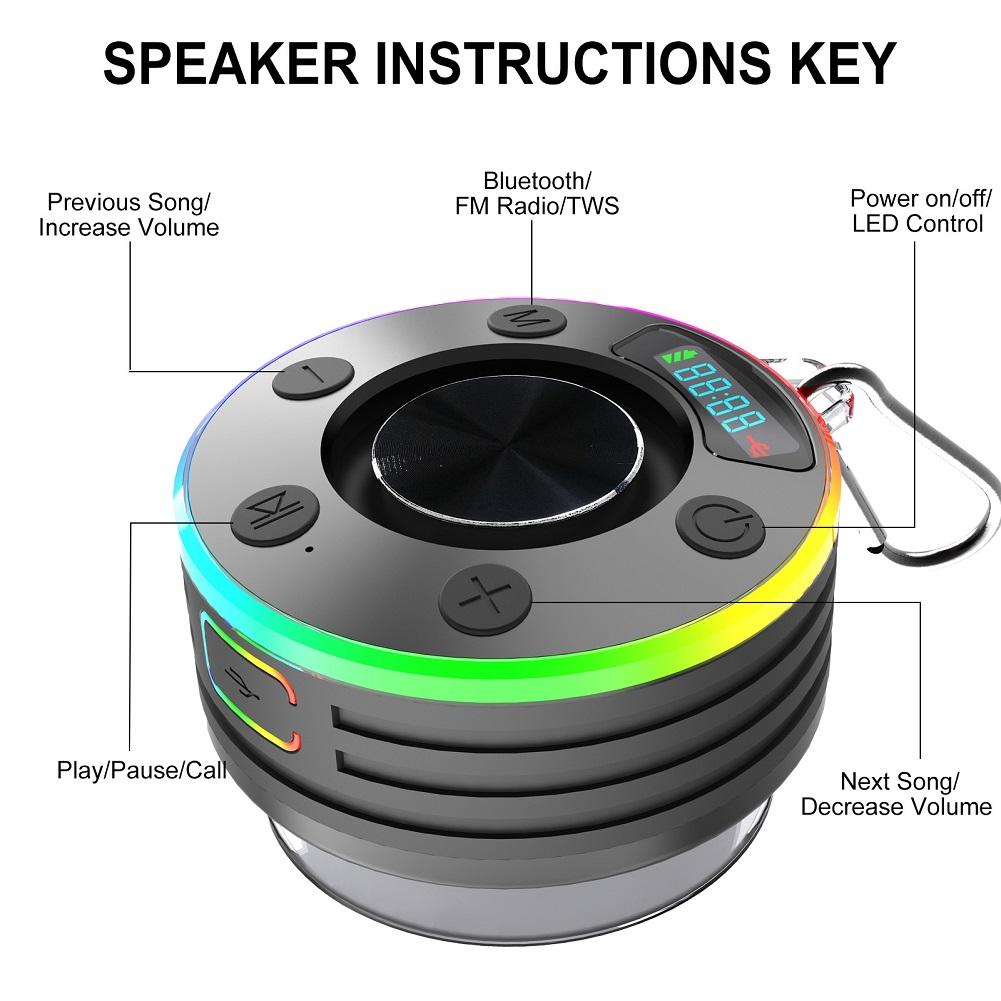 SPEAKER INSTRUCTIONS KEY

Previous Song/
Increase Volume

Bluetooth/
FM Radio/TWS

Power on/off/
LED Control

M

88:88

Play/Pause/Call

Next Song/
Decrease Volume