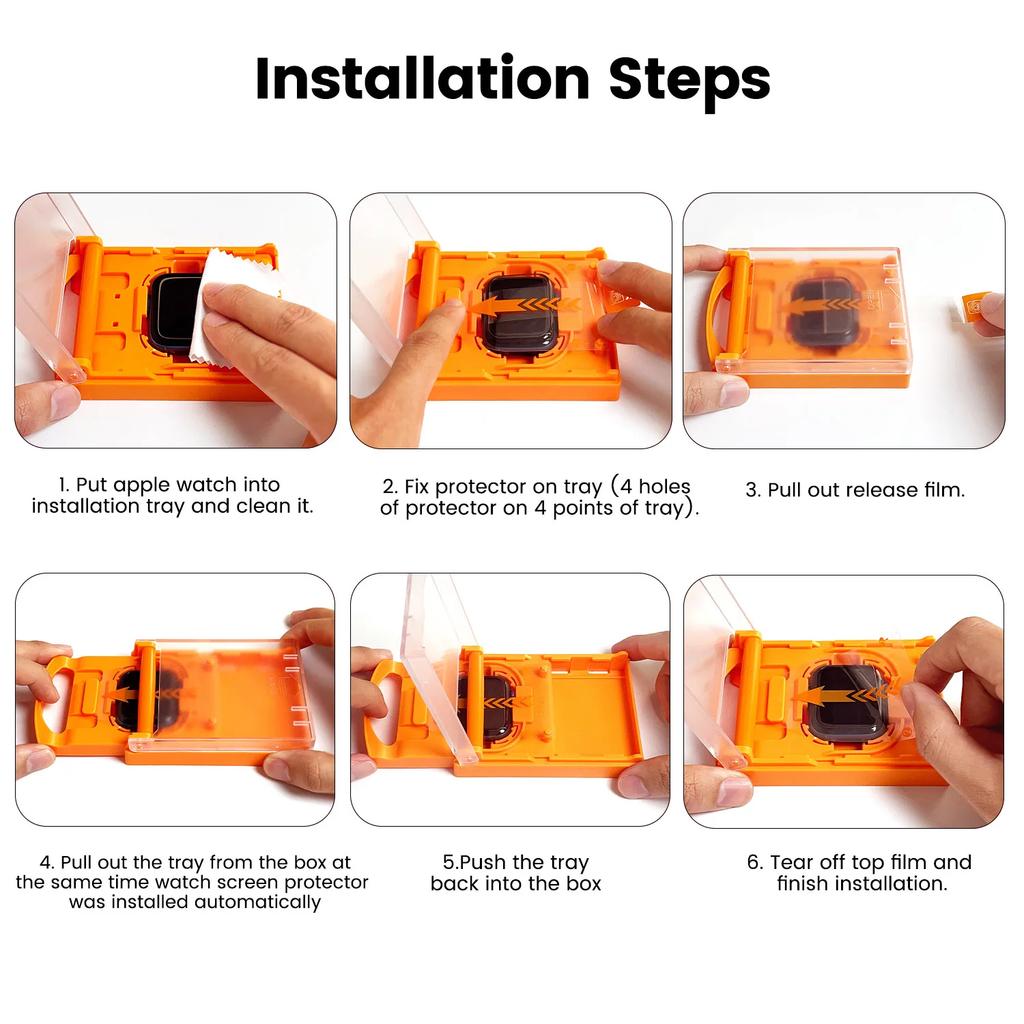 Installation Steps

1. Put apple watch into installation tray and clean it.

2. Fix protector on tray (4 holes of protector on 4 points of tray).

3. Pull out release film.

4. Pull out the tray from the box at the same time watch screen protector was installed automatically

5.Push the tray back into the box

6. Tear off top film and finish installation.