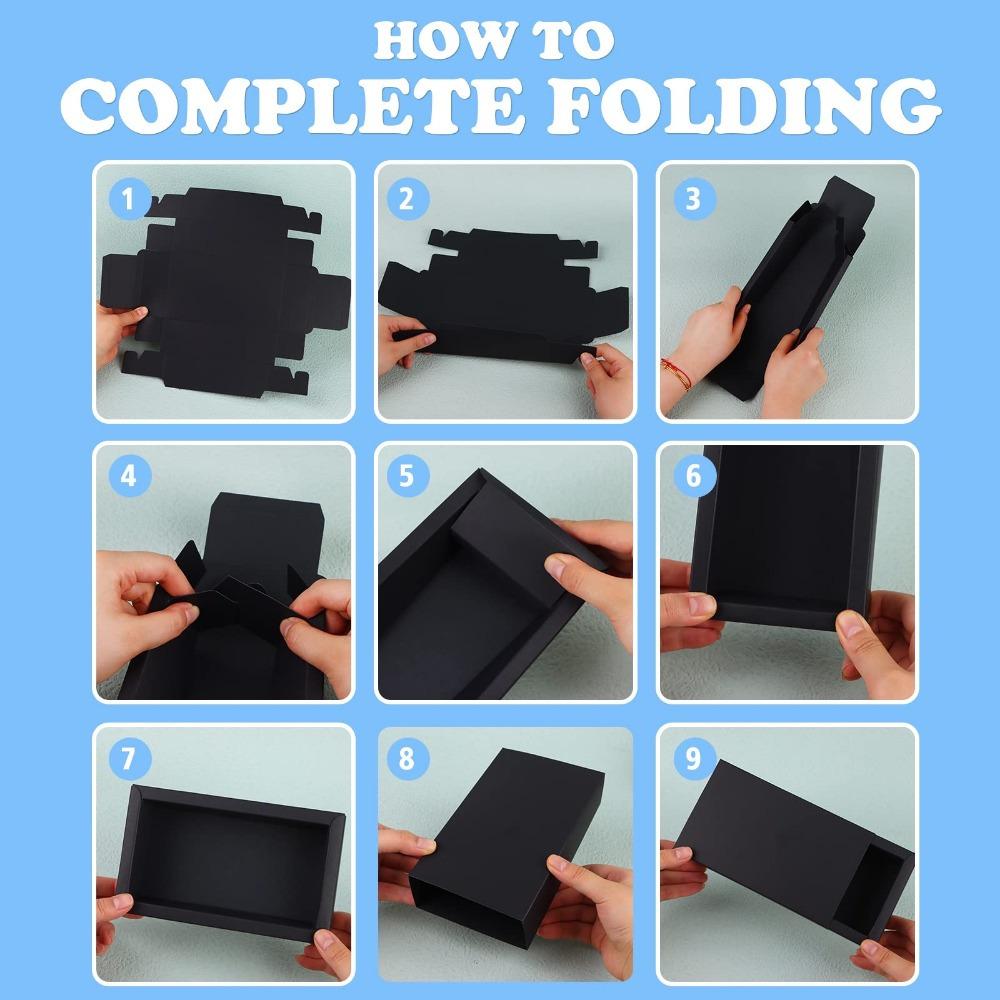 HOW TO
COMPLETE FOLDING

1

2

3

4

5

6

7

8

9