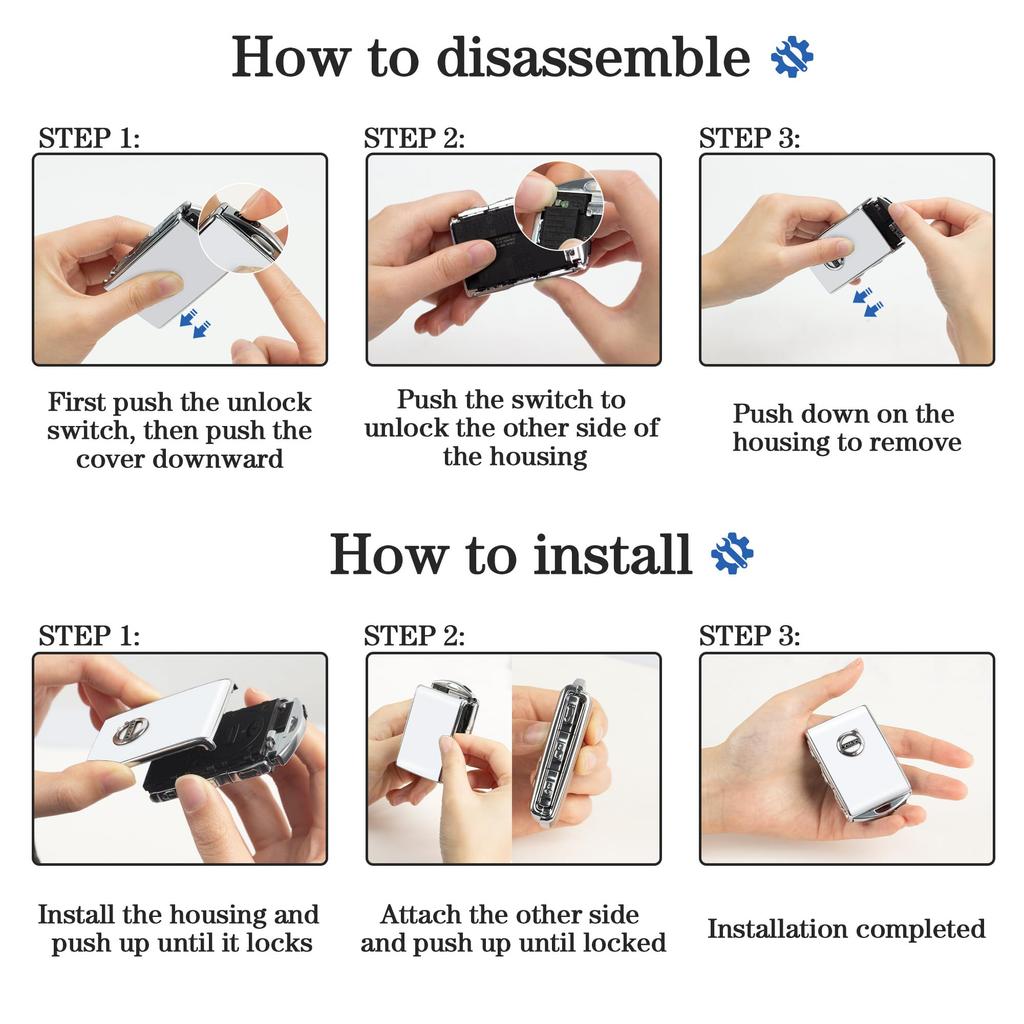 How to disassemble

STEP 1:

First push the unlock switch, then push the cover downward

STEP 2:

Push the switch to unlock the other side of the housing

STEP 3:

Push down on the housing to remove

How to install

STEP 1:

Install the housing and push up until it locks

STEP 2:

Attach the other side and push up until locked

STEP 3:

Installation completed