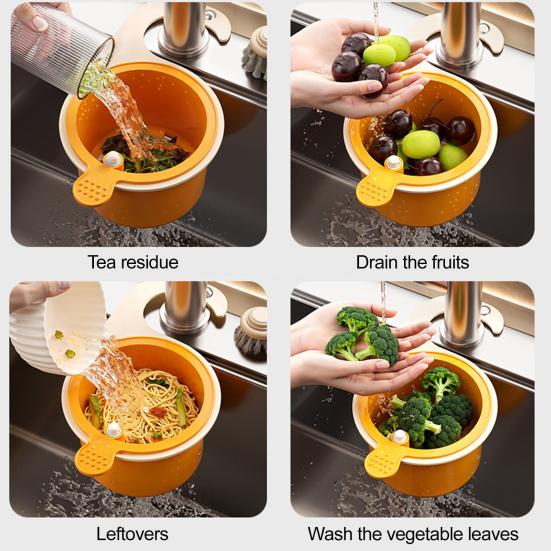 Tea residue

Drain the fruits

Leftovers

Wash the vegetable leaves