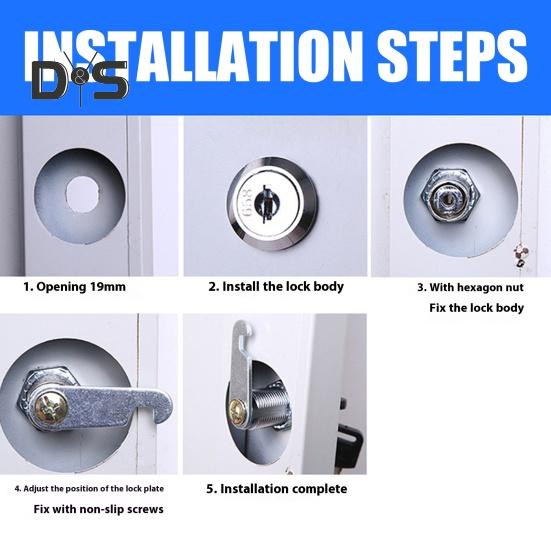 INSTALLATION STEPS

D&S

658

1. Opening 19mm

2. Install the lock body

3. With hexagon nut
Fix the lock body

4. Adjust the position of the lock plate
Fix with non-slip screws

5. Installation complete