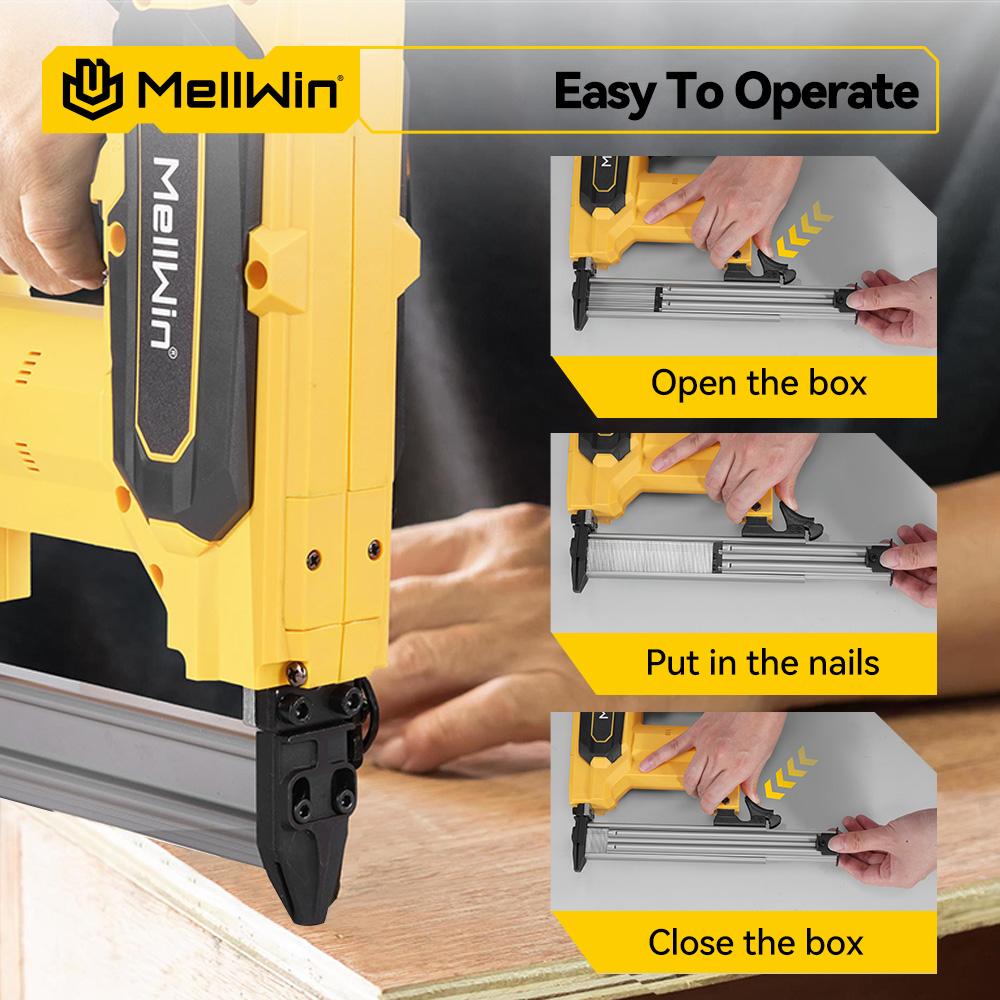 MellWin®

Easy To Operate

MellWin®

Open the box

Put in the nails

Close the box