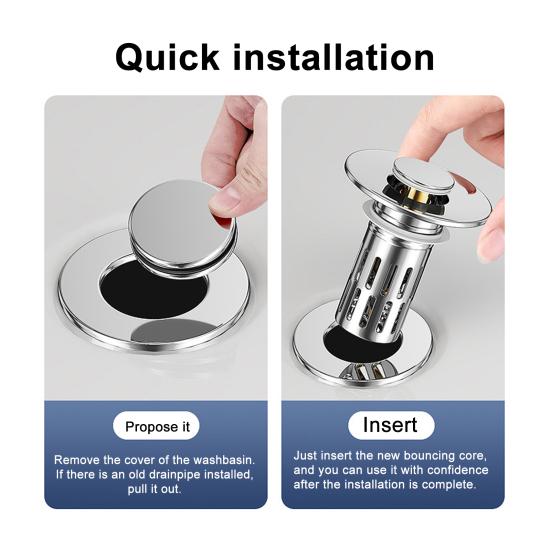 Quick installation

Propose it

Remove the cover of the washbasin. If there is an old drainpipe installed, pull it out.

Insert

Just insert the new bouncing core, and you can use it with confidence after the installation is complete.