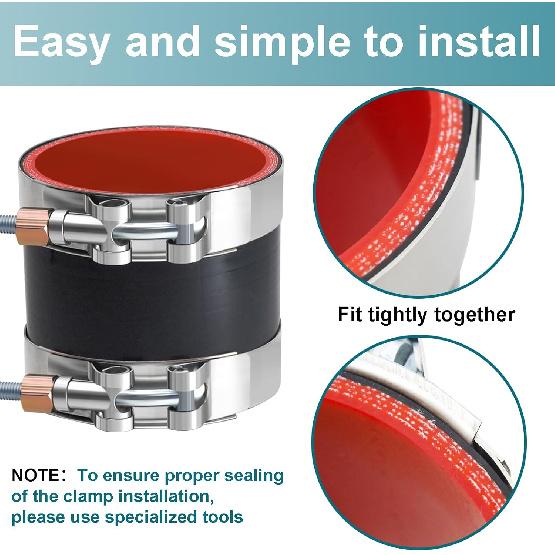 Easy and simple to install

Fit tightly together

NOTE: To ensure proper sealing of the clamp installation, please use specialized tools