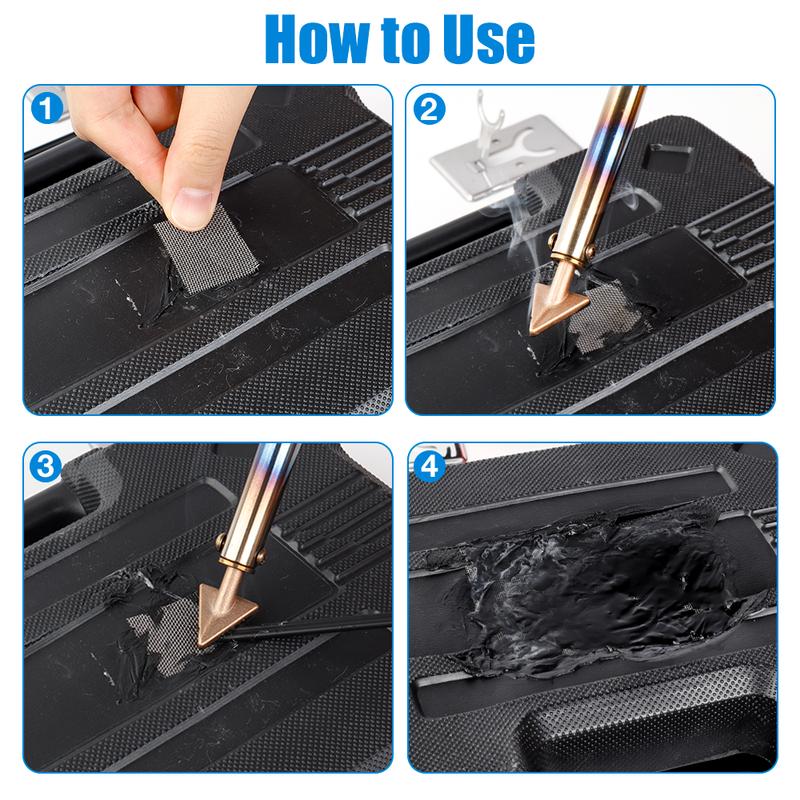 How to Use

1

2

3

4