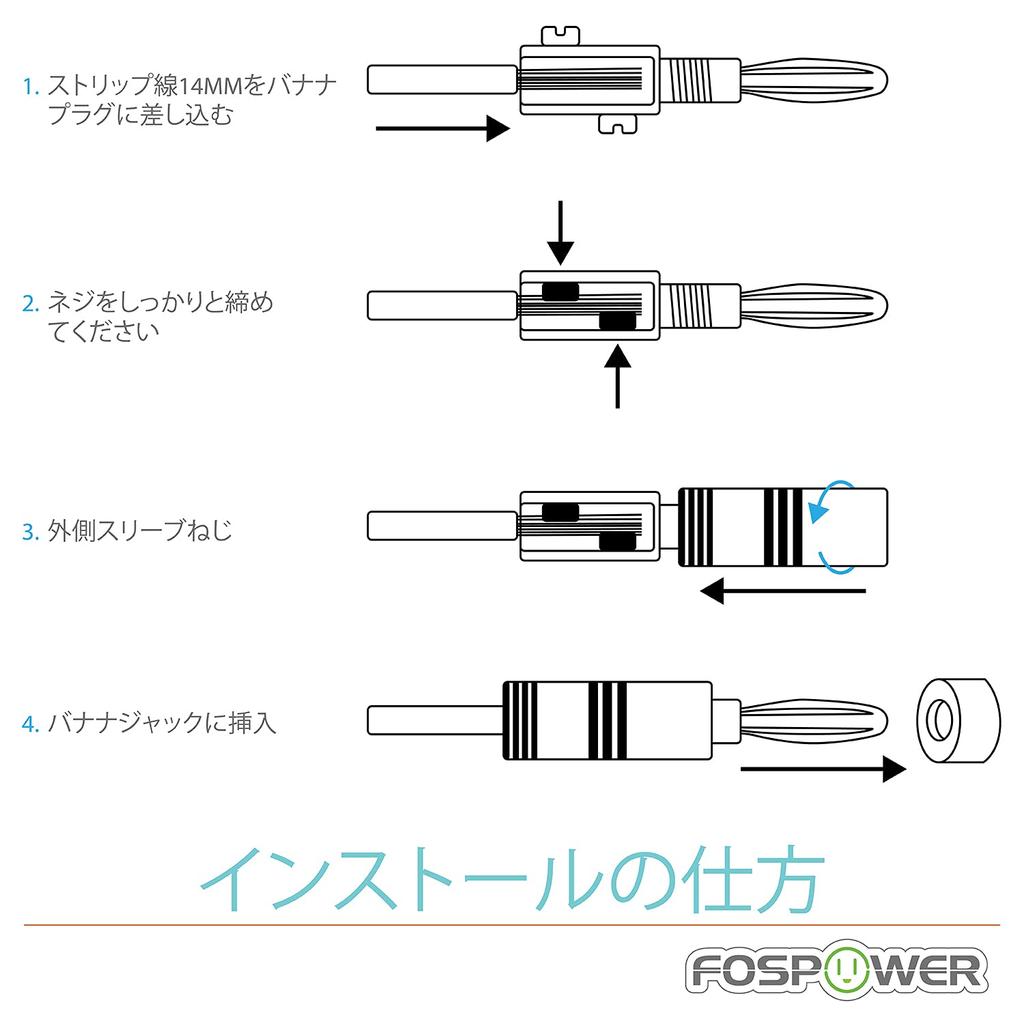 1. ストリップ線14MMをバナナプラグに差し込む

2. ネジをしっかりと締めてください

3. 外側スリーブねじ

4. バナナジャックに挿入

インストールの仕方

FOSPOWER