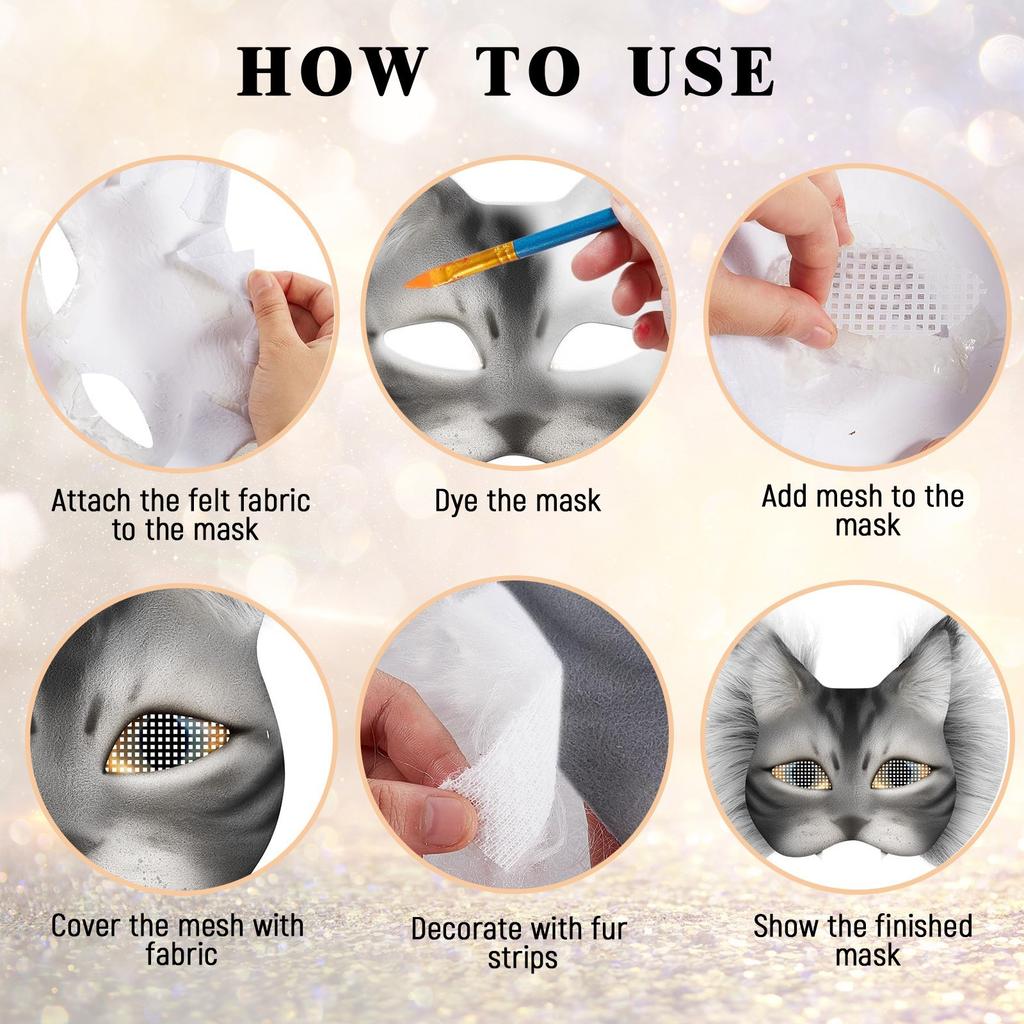 HOW TO USE

Attach the felt fabric to the mask

Dye the mask

Add mesh to the mask

Cover the mesh with fabric

Decorate with fur strips

Show the finished mask