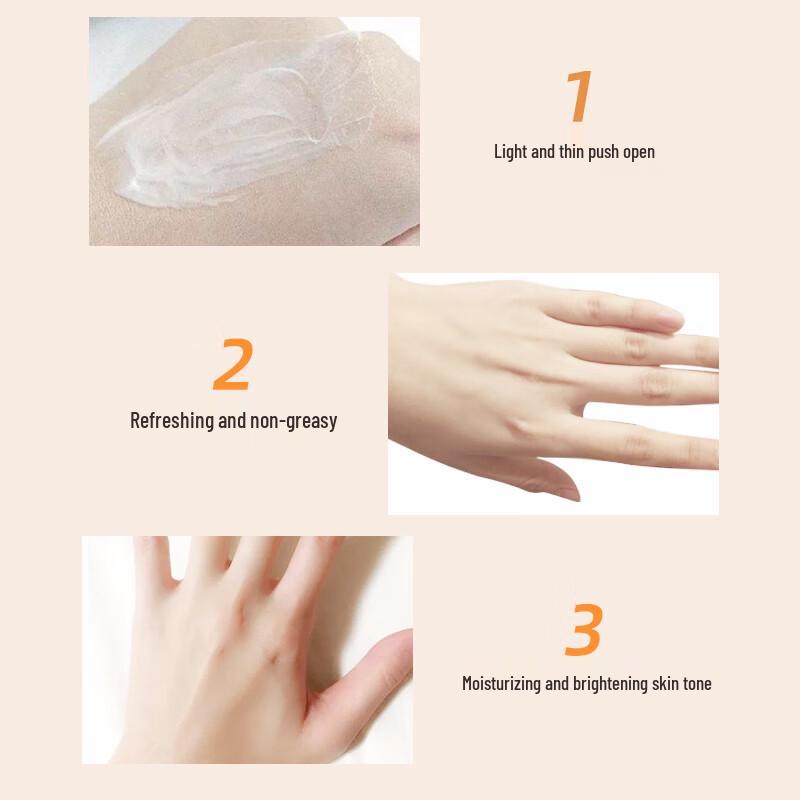 1

Light and thin push open

2

Refreshing and non-greasy

3

Moisturizing and brightening skin tone