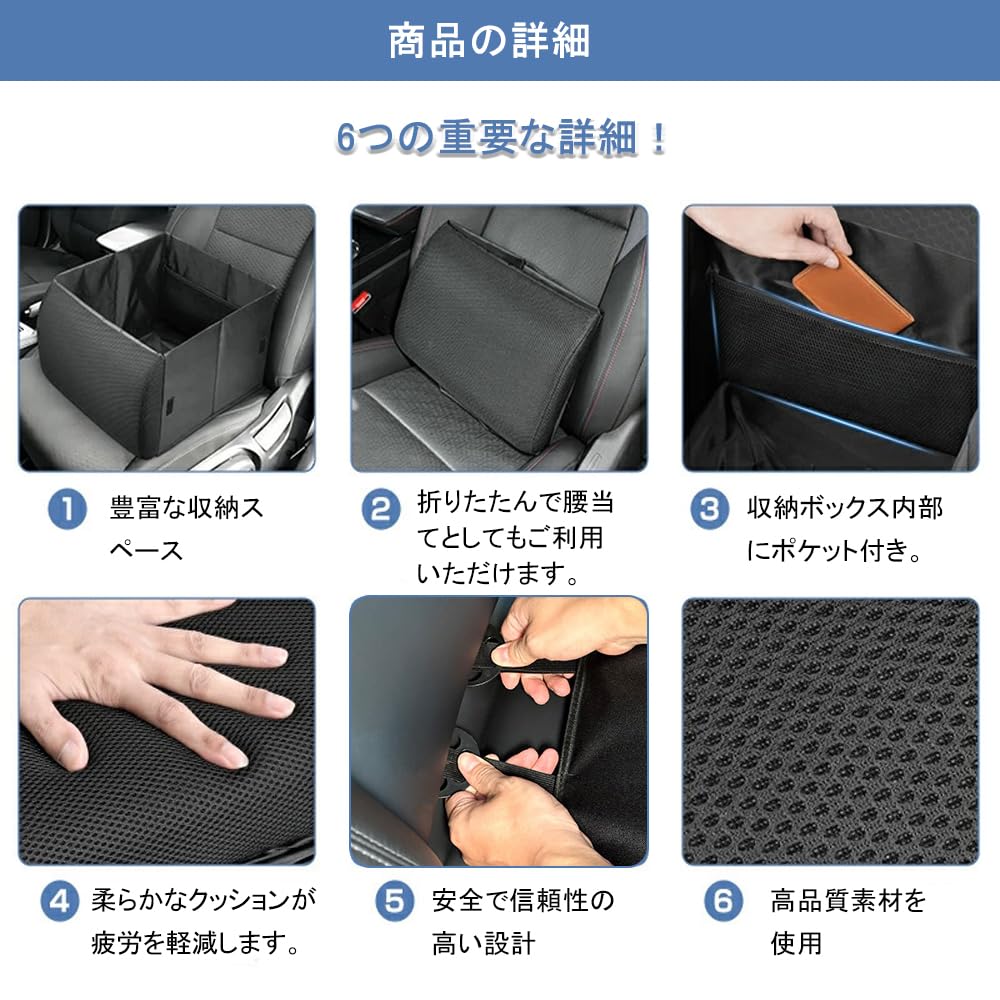 商品の詳細

6つの重要な詳細！

1 豊富な収納スペース

2 折りたたんで腰当てとしてもご利用いただけます。

3 収納ボックス内部にポケット付き。

4 柔らかなクッションが疲労を軽減します。

5 安全で信頼性の高い設計

6 高品質素材を使用