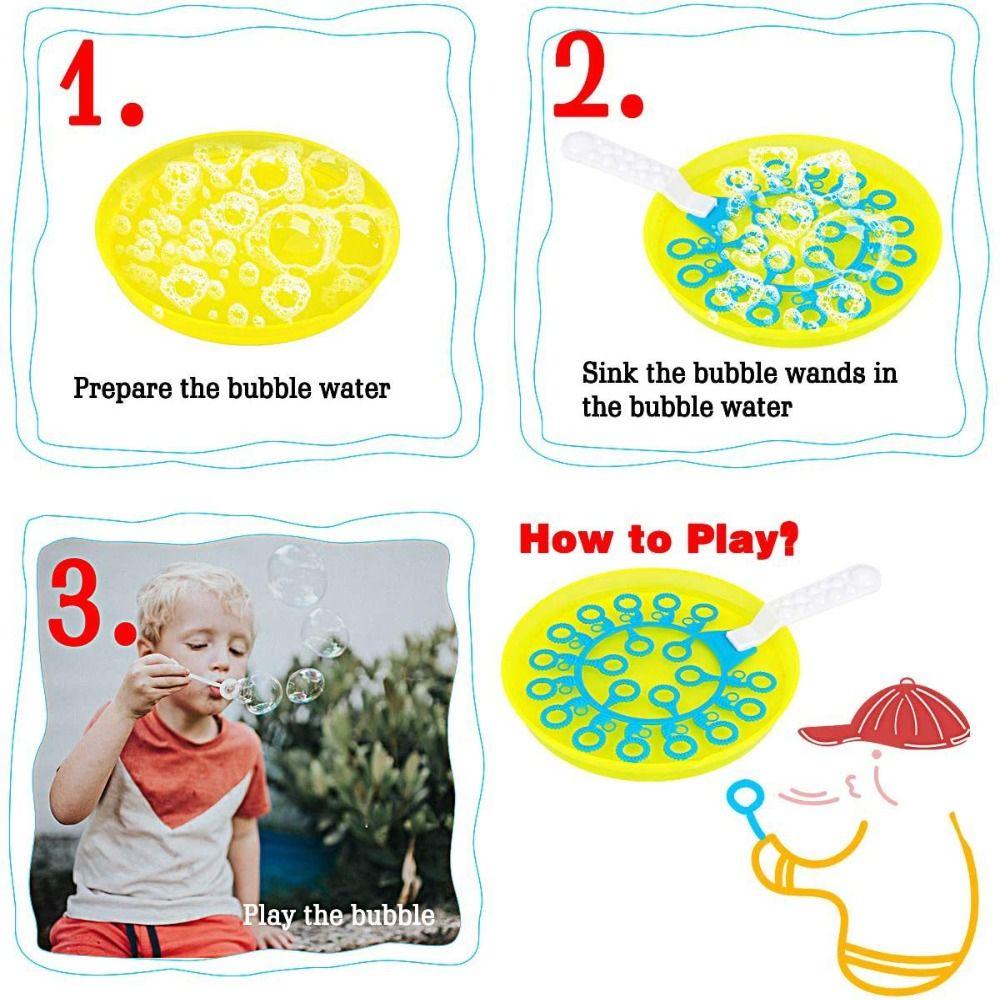 1.

Prepare the bubble water

2.

Sink the bubble wands in the bubble water

3.

Play the bubble

How to Play?