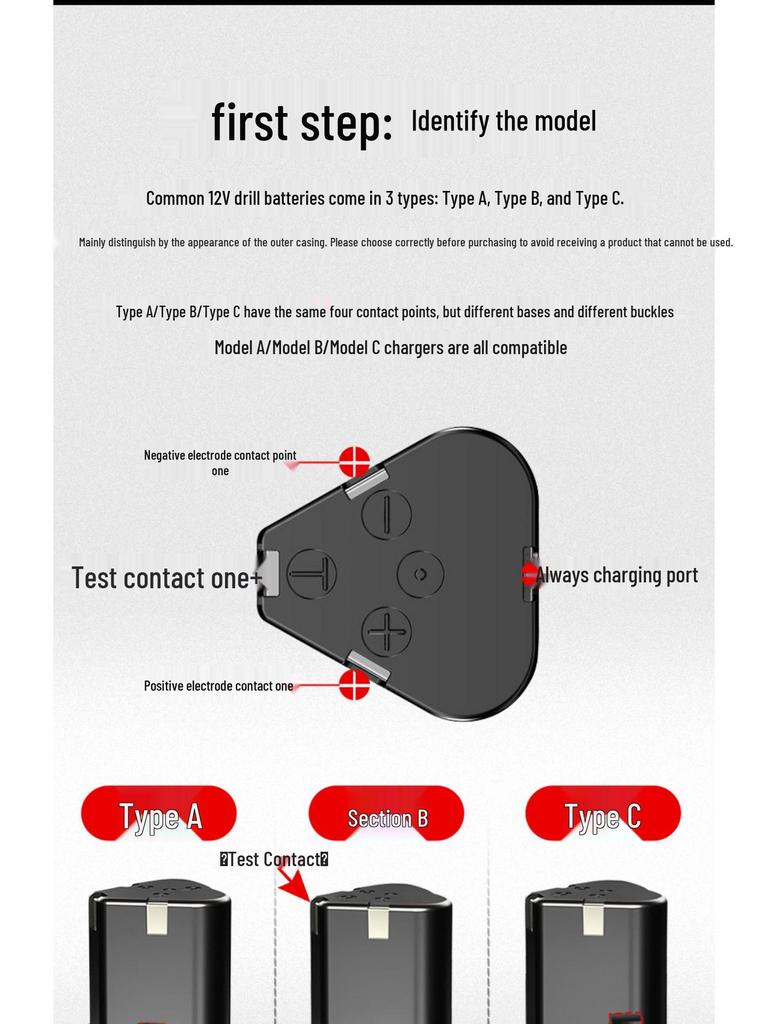 first step: Identify the model

Common 12V drill batteries come in 3 types: Type A, Type B, and Type C.

Mainly distinguish by the appearance of the outer casing. Please choose correctly before purchasing to avoid receiving a product that cannot be used.

Type A/Type B/Type C have the same four contact points, but different bases and different buckles

Model A/Model B/Model C chargers are all compatible

Negative electrode contact point one

Test contact one+

Always charging port

Positive electrode contact one

Type A

Section B

Type C

�Test Contact�