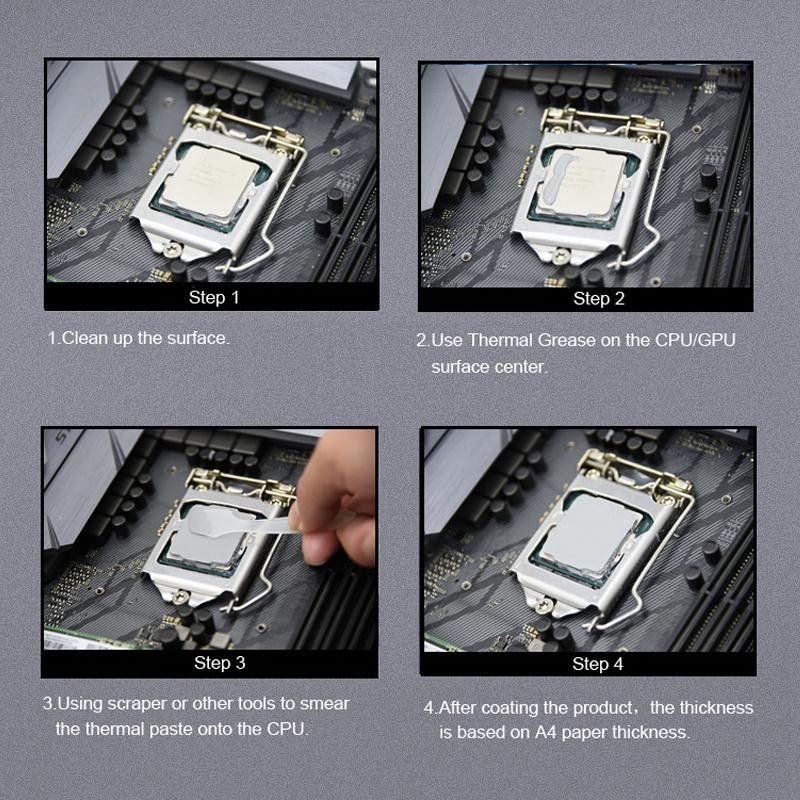 Step 1

1.Clean up the surface.

Step 2

2.Use Thermal Grease on the CPU/GPU surface center.

Step 3

3.Using scraper or other tools to smear the thermal paste onto the CPU.

Step 4

4.After coating the product，the thickness is based on A4 paper thickness.